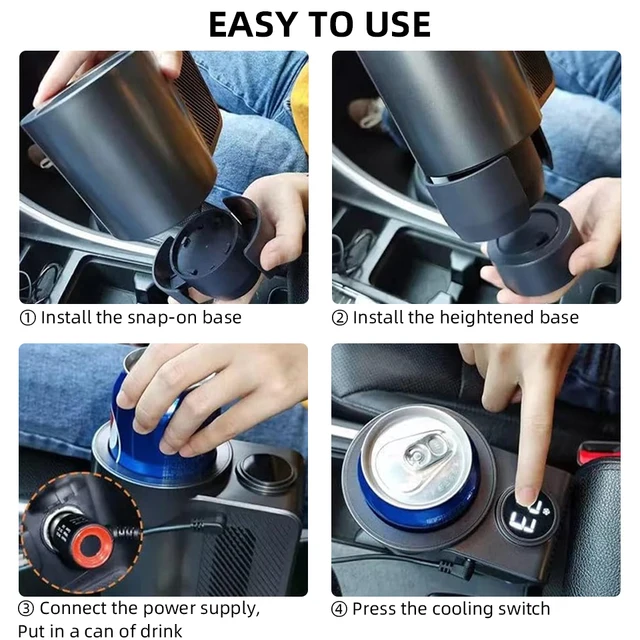 EASY TO USE

① Install the snap-on base

② Install the heightened base

③ Connect the power supply, Put in a can of drink

④ Press the cooling switch