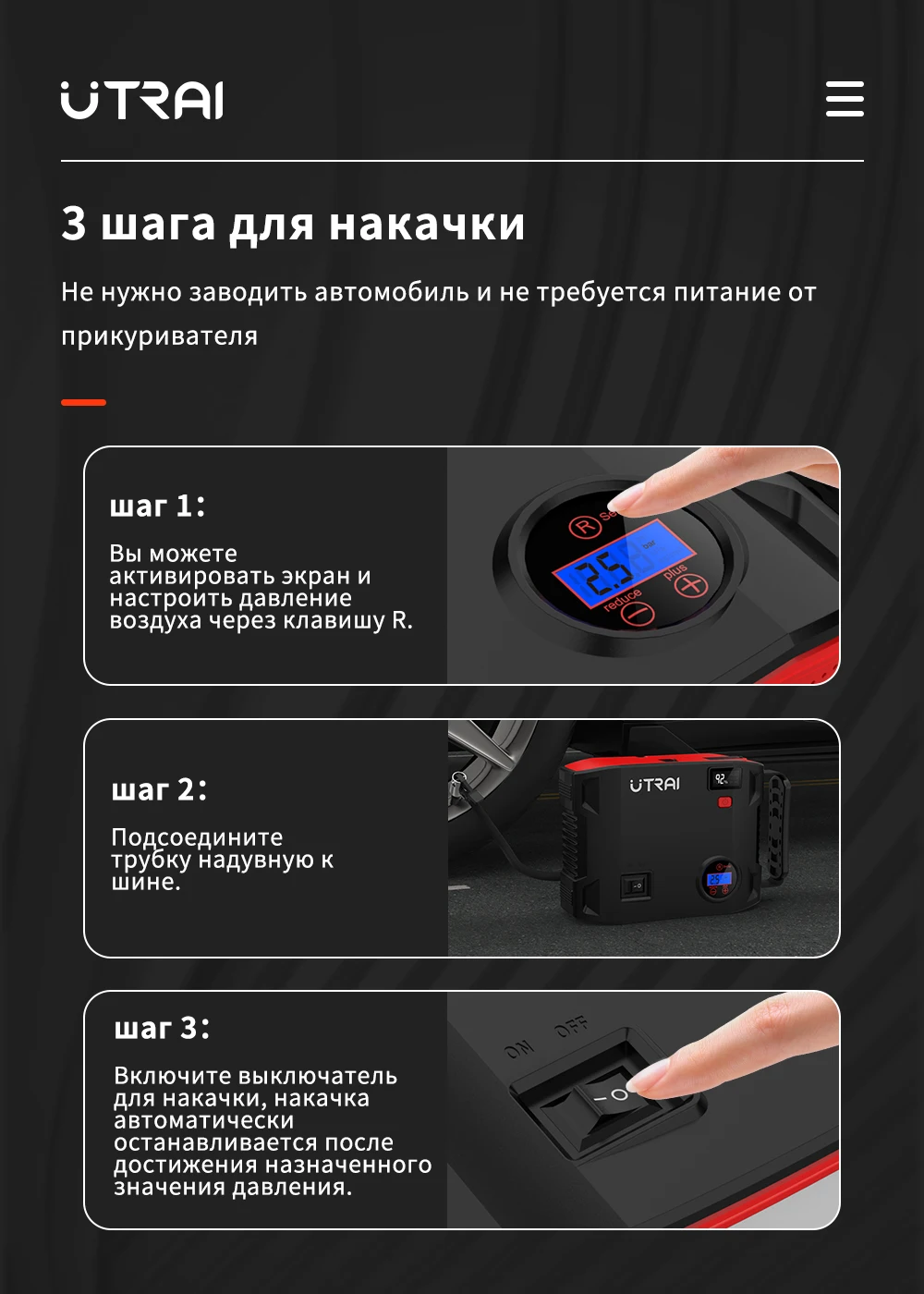 UTRAI

3 шага для накачки

Не нужно заводить автомобиль и не требуется питание от прикуривателя

шаг 1:

Вы можете активировать экран и настроить давление воздуха через клавишу R.

R Se
2.5 bar
plus
reduce

шаг 2:

Подсоедините трубку надувную к шине.

UTRAI

шаг 3:

Включите выключатель для накачки, накачка автоматически останавливается после достижения назначенного значения давления.

ON OFF