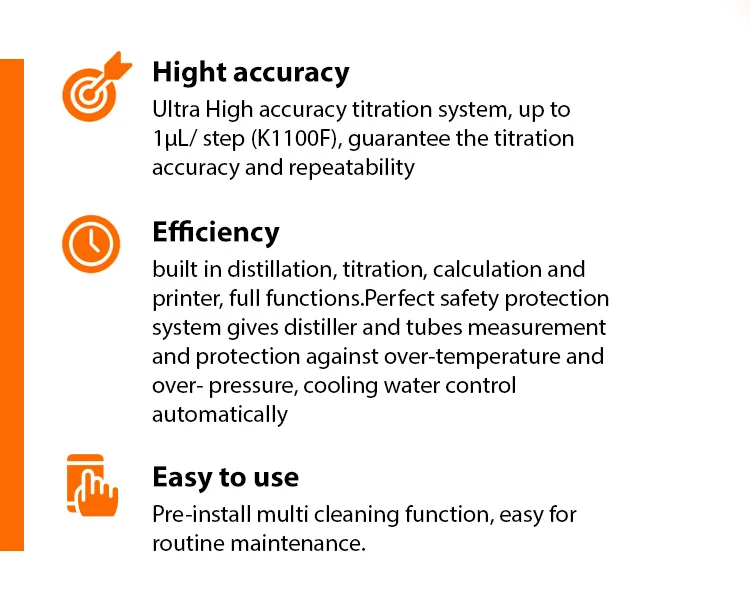 Hight accuracy
Ultra High accuracy titration system, up to 1μL/ step (K1100F), guarantee the titration accuracy and repeatability

Efficiency
built in distillation, titration, calculation and printer, full functions.Perfect safety protection system gives distiller and tubes measurement and protection against over-temperature and over- pressure, cooling water control automatically

Easy to use
Pre-install multi cleaning function, easy for routine maintenance.