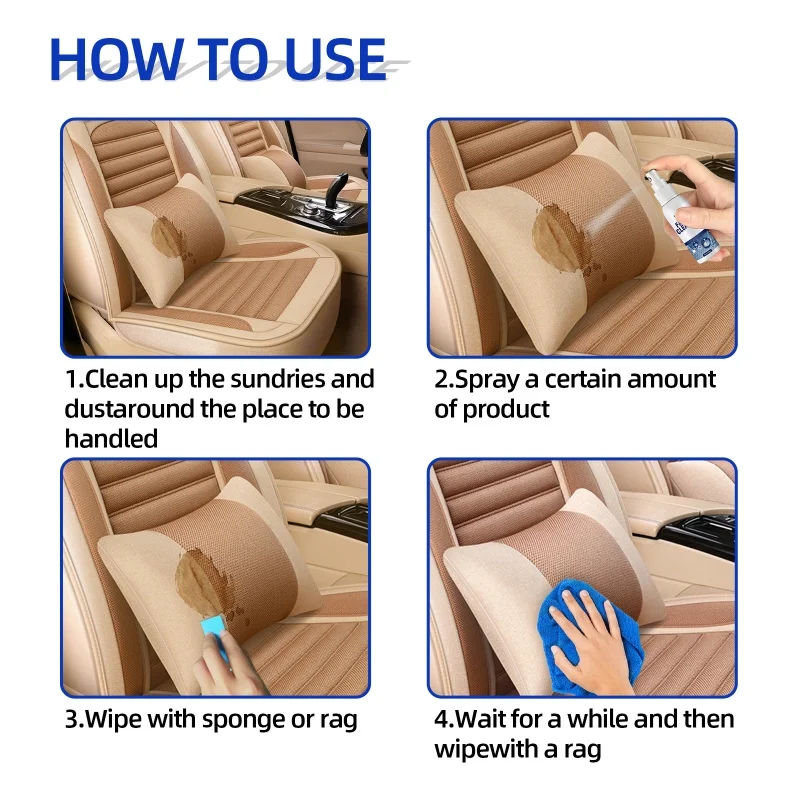 HOW TO USE

1.Clean up the sundries and dustaround the place to be handled

2.Spray a certain amount of product

3.Wipe with sponge or rag

4.Wait for a while and then wipewith a rag