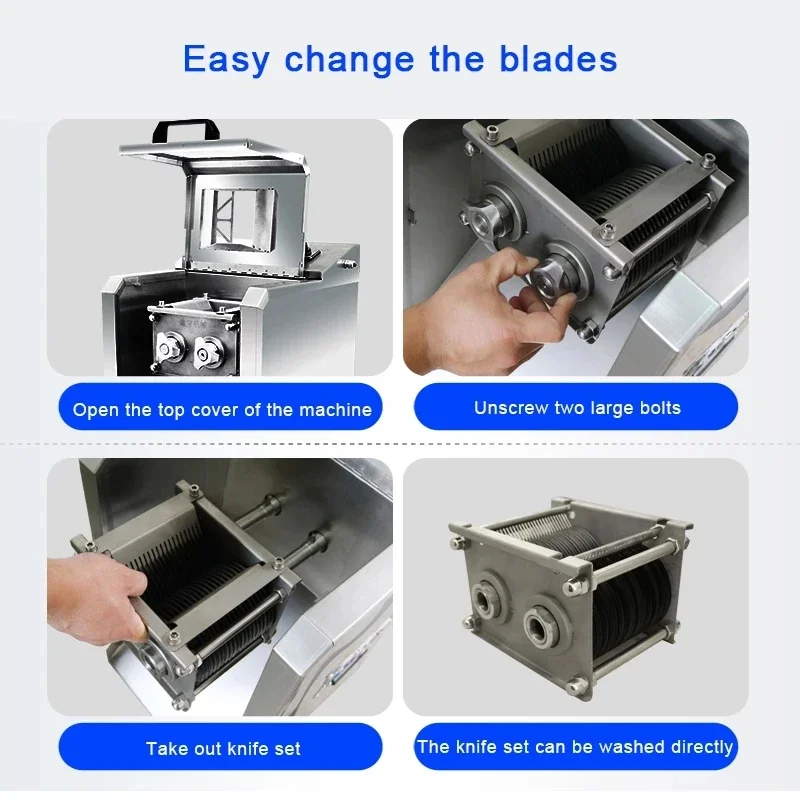 Easy change the blades

Open the top cover of the machine

Unscrew two large bolts

Take out knife set

The knife set can be washed directly