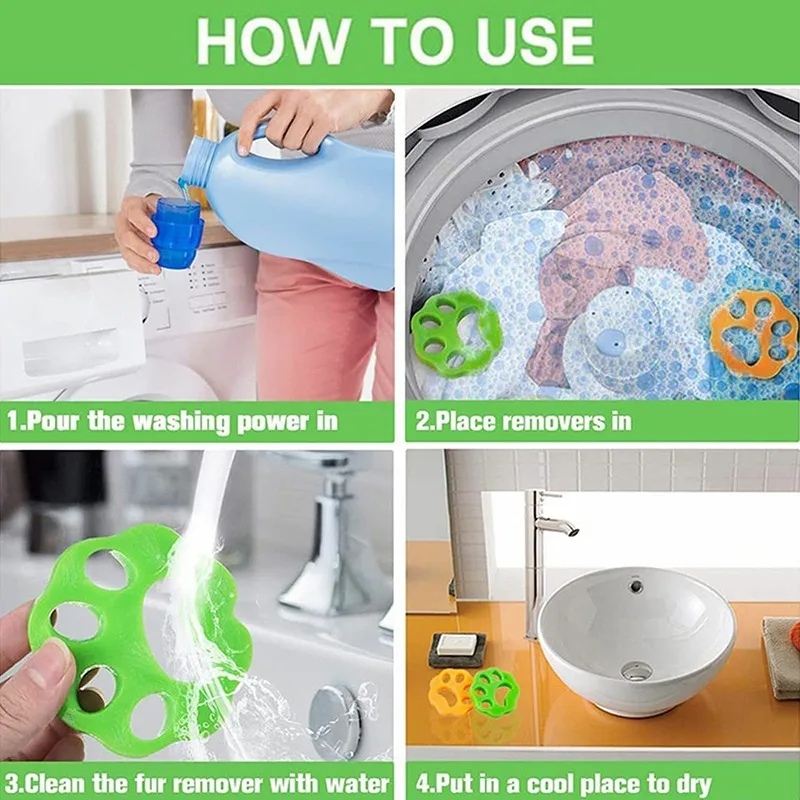 HOW TO USE

1.Pour the washing power in

2.Place removers in

3.Clean the fur remover with water

4.Put in a cool place to dry