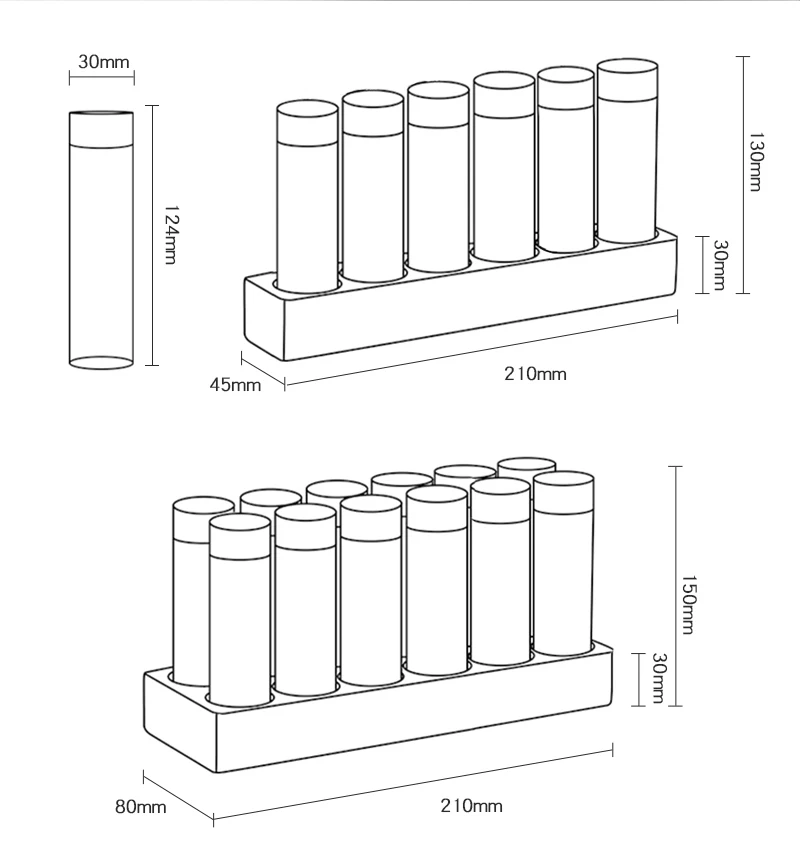 30mm

124mm

130mm

30mm

45mm

210mm

150mm

30mm

80mm

210mm