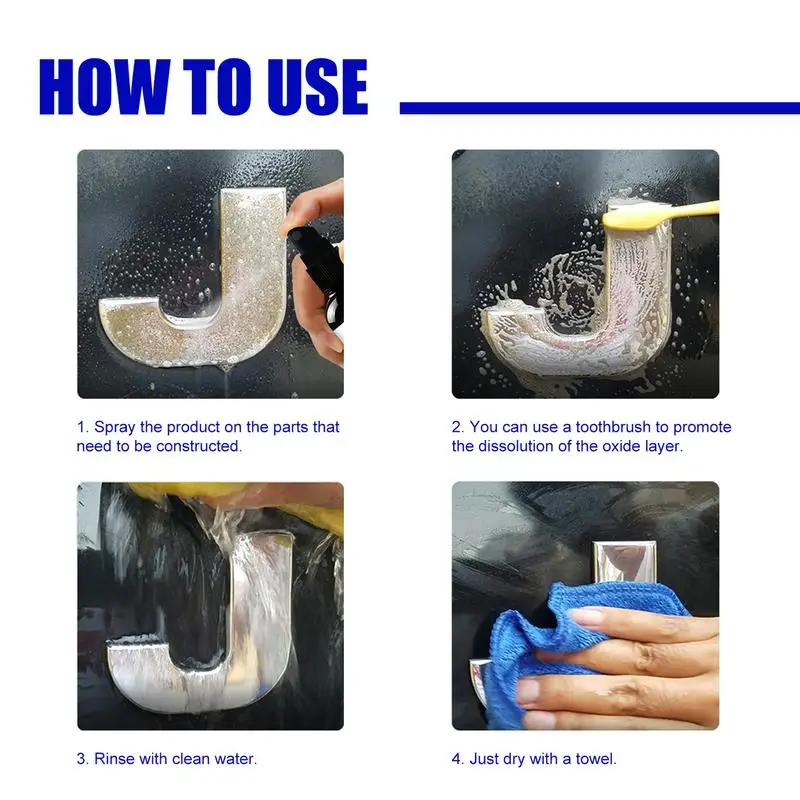 HOW TO USE

1. Spray the product on the parts that need to be constructed.

2. You can use a toothbrush to promote the dissolution of the oxide layer.

3. Rinse with clean water.

4. Just dry with a towel.