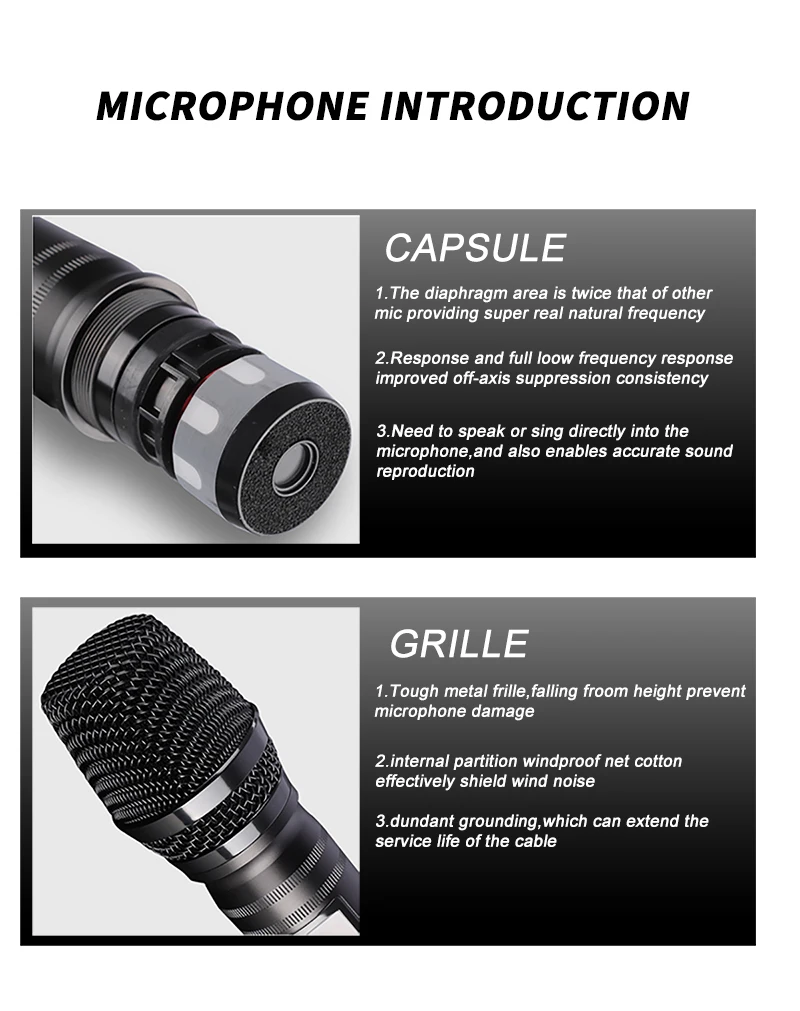 MICROPHONE INTRODUCTION

CAPSULE

1.The diaphragm area is twice that of other mic providing super real natural frequency

2.Response and full loow frequency response improved off-axis suppression consistency

3.Need to speak or sing directly into the microphone,and also enables accurate sound reproduction

GRILLE

1.Tough metal frille,falling froom height prevent microphone damage

2.internal partition windproof net cotton effectively shield wind noise

3.dundant grounding,which can extend the service life of the cable