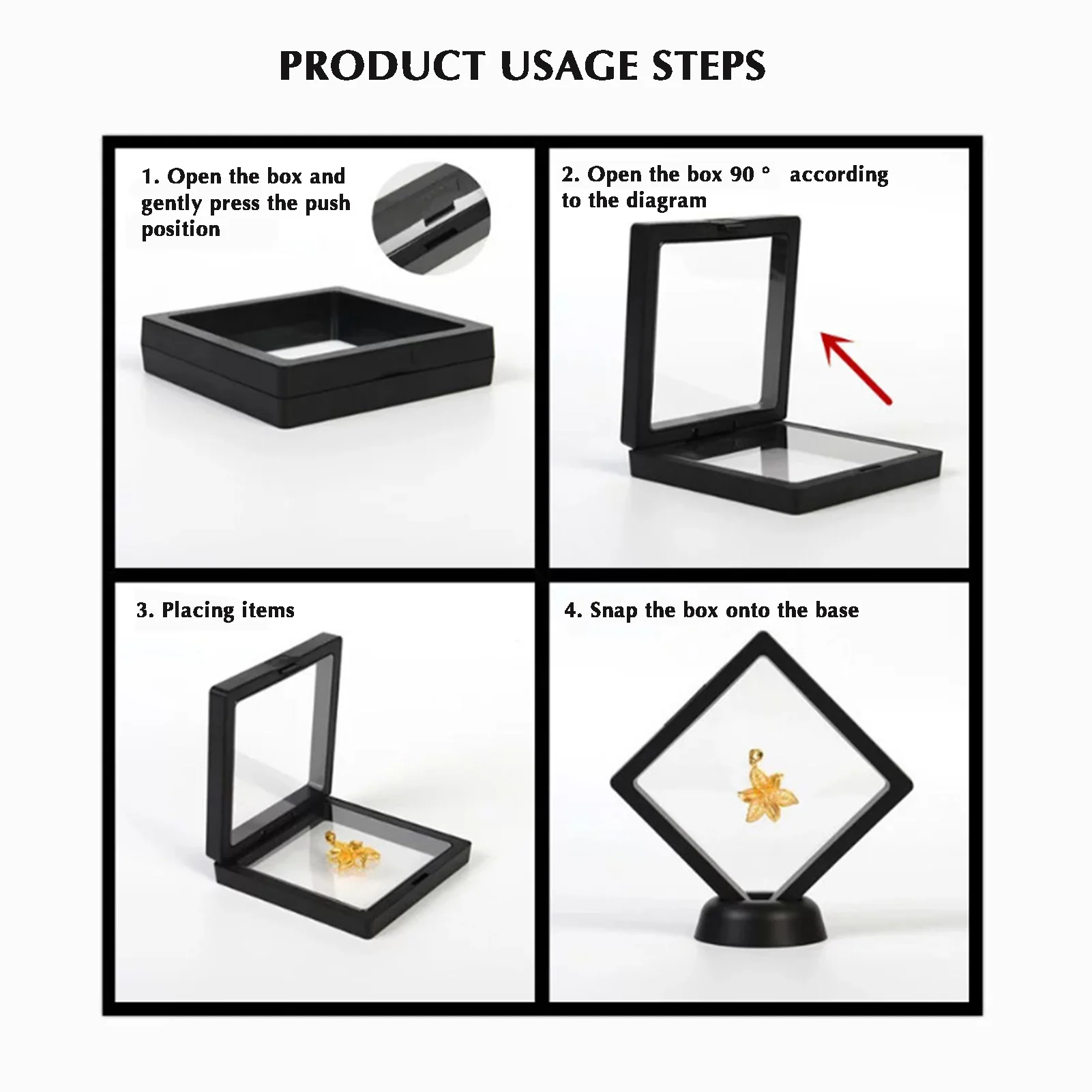 PRODUCT USAGE STEPS

1. Open the box and gently press the push position

2. Open the box 90 ° according to the diagram

3. Placing items

4. Snap the box onto the base