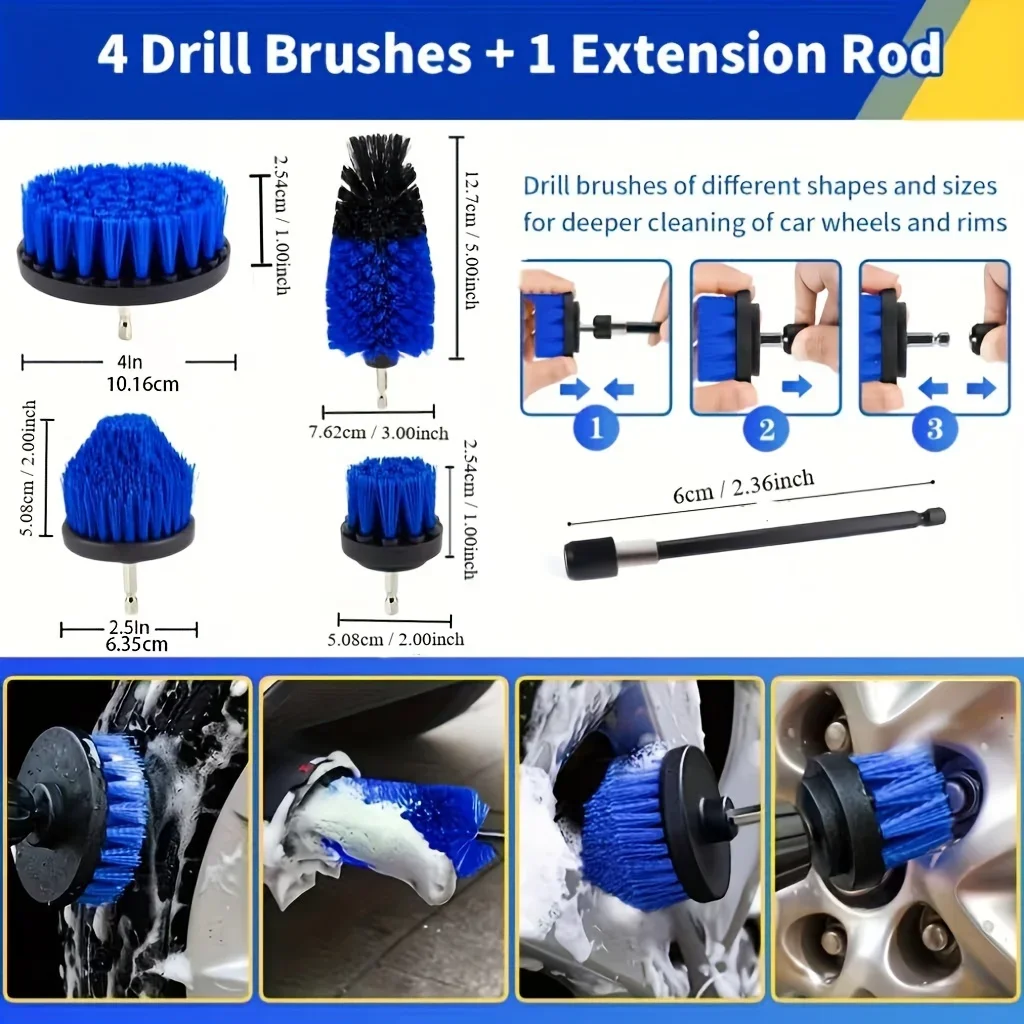 4 Drill Brushes + 1 Extension Rod

2.54cm / 1.00inch

4In
10.16cm

12.7cm / 5.00inch

7.62cm / 3.00inch

Drill brushes of different shapes and sizes for deeper cleaning of car wheels and rims

1

2

3

5.08cm / 2.00inch

2.5In
6.35cm

2.54cm / 1.00inch

5.08cm / 2.00inch

6cm / 2.36inch