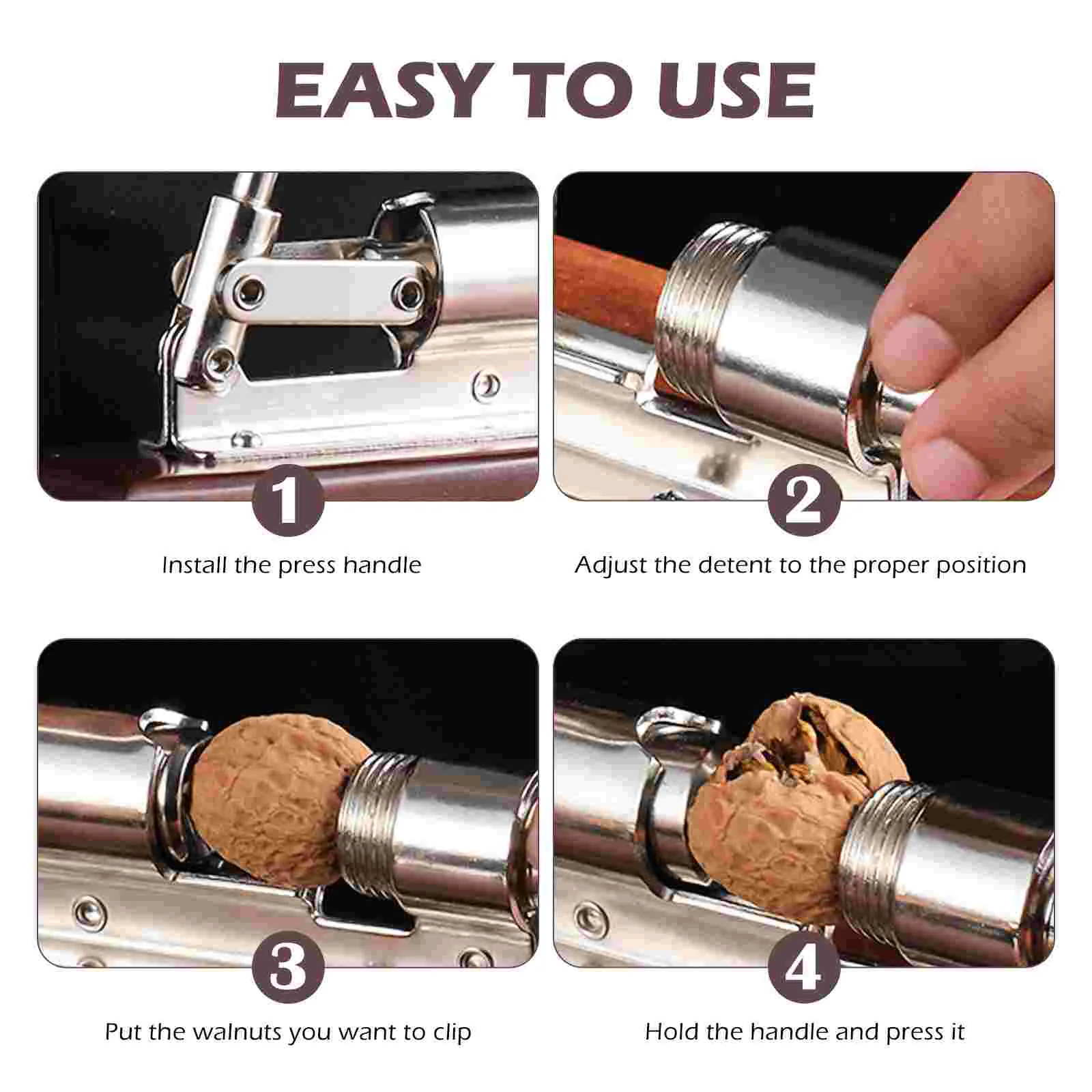 EASY TO USE

1

Install the press handle

2

Adjust the detent to the proper position

3

Put the walnuts you want to clip

4

Hold the handle and press it