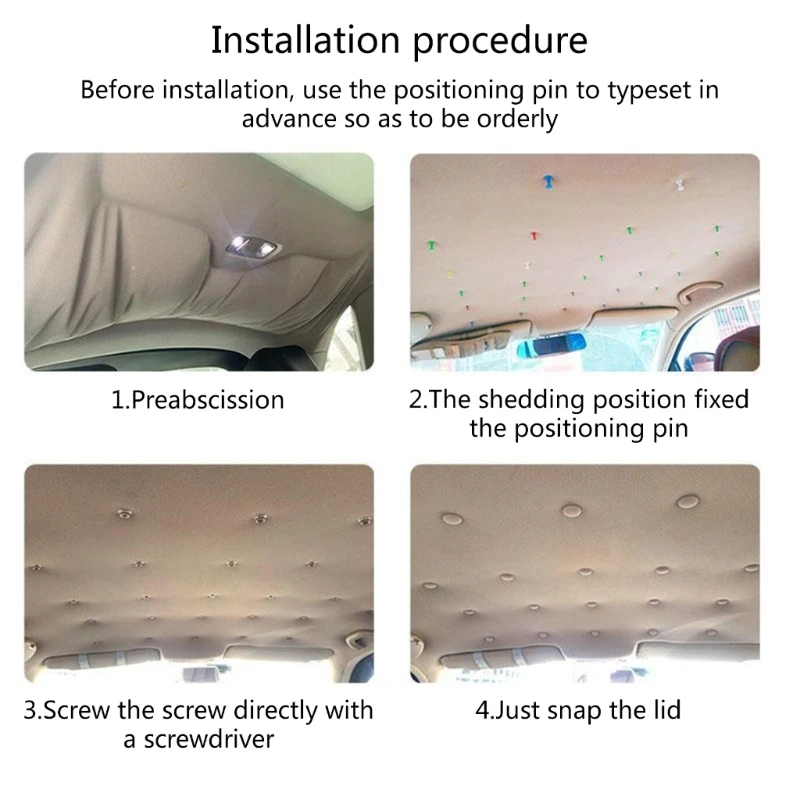 Installation procedure

Before installation, use the positioning pin to typeset in advance so as to be orderly

1.Preabscission

2.The shedding position fixed the positioning pin

3.Screw the screw directly with a screwdriver

4.Just snap the lid