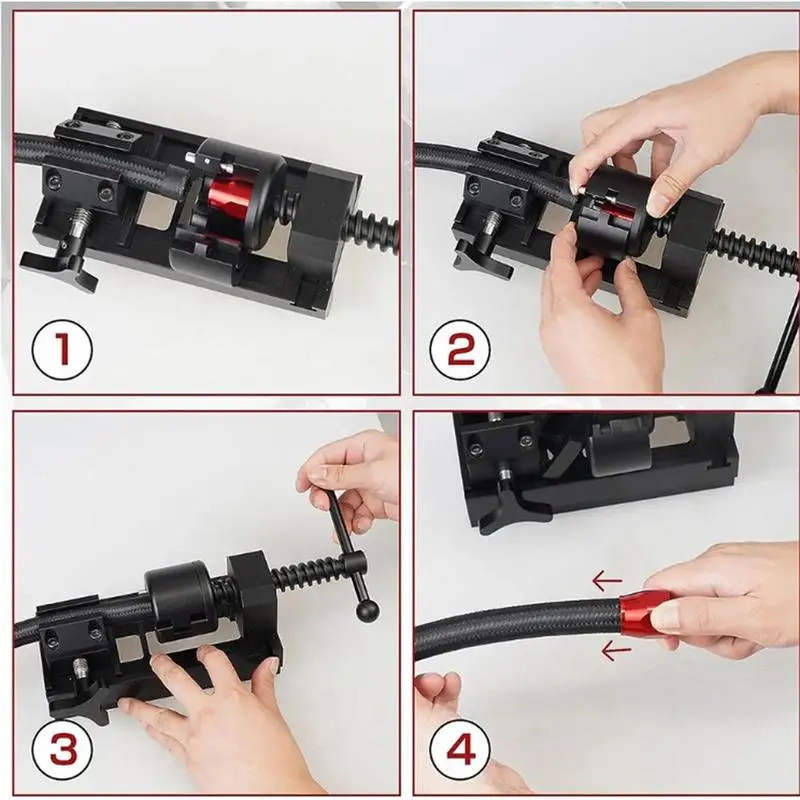 1

2

3

4