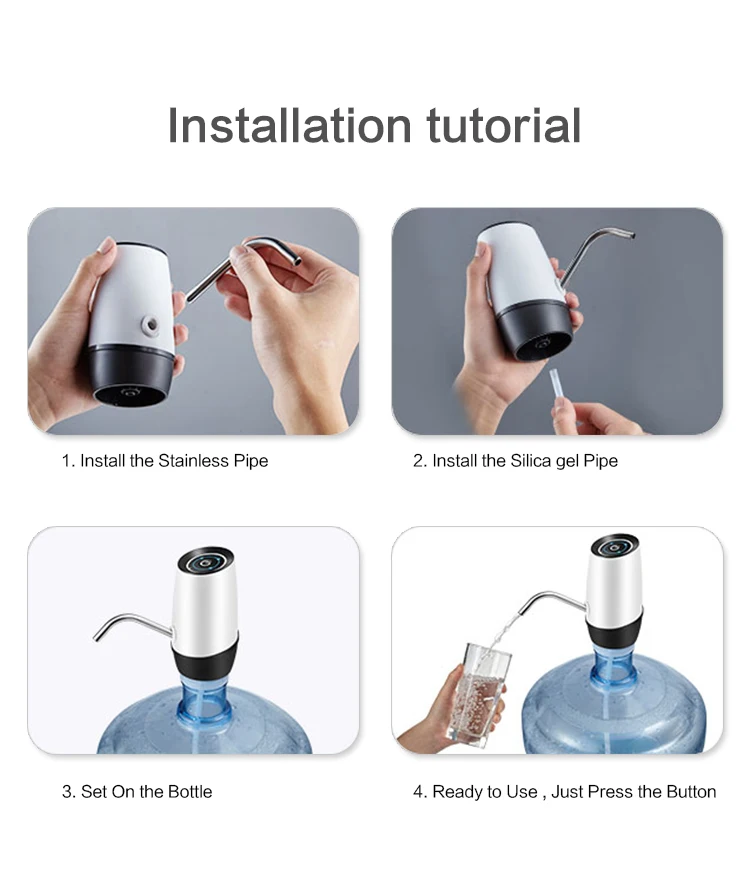 Installation tutorial

1. Install the Stainless Pipe

2. Install the Silica gel Pipe

3. Set On the Bottle

4. Ready to Use , Just Press the Button