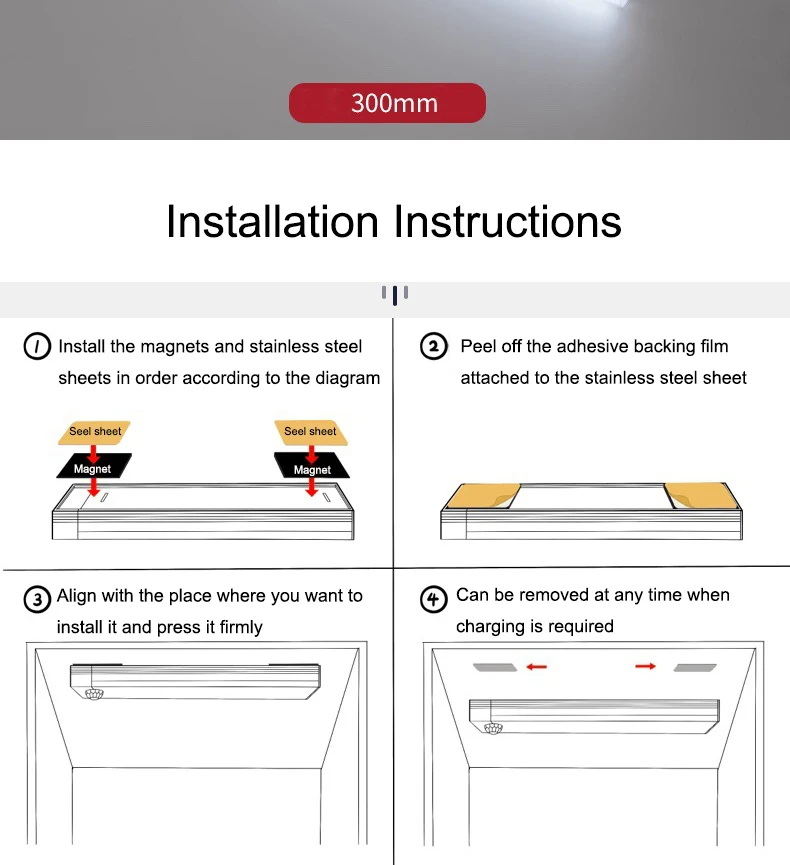 300mm

Installation Instructions

1 Install the magnets and stainless steel sheets in order according to the diagram

Seel sheet
Magnet
Seel sheet
Magnet

2 Peel off the adhesive backing film attached to the stainless steel sheet

3 Align with the place where you want to install it and press it firmly

4 Can be removed at any time when charging is required