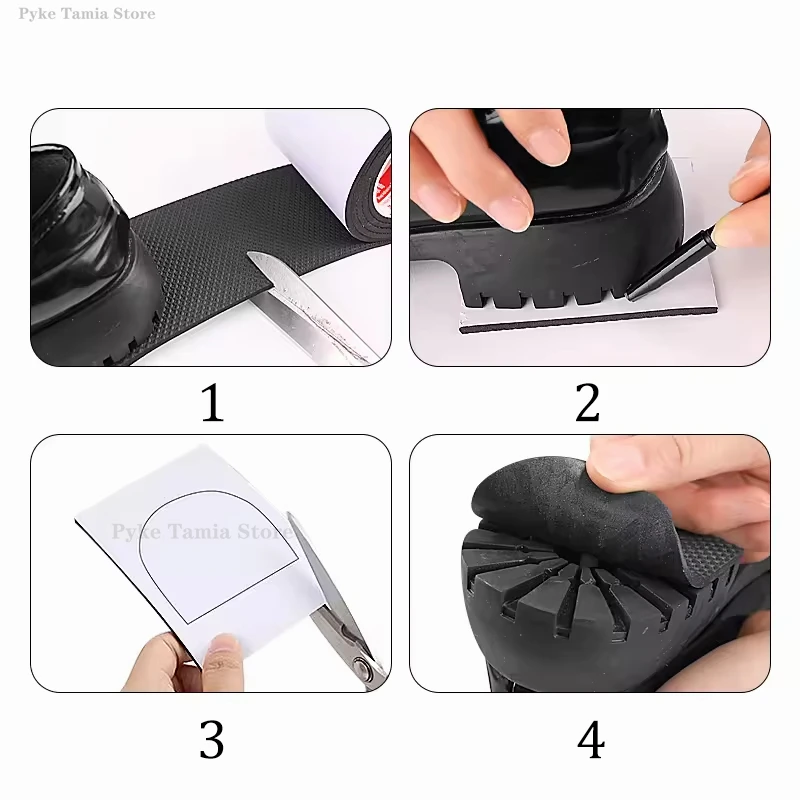 Pyke Tamia Store

1

2

Pyke Tamia Store

3

4