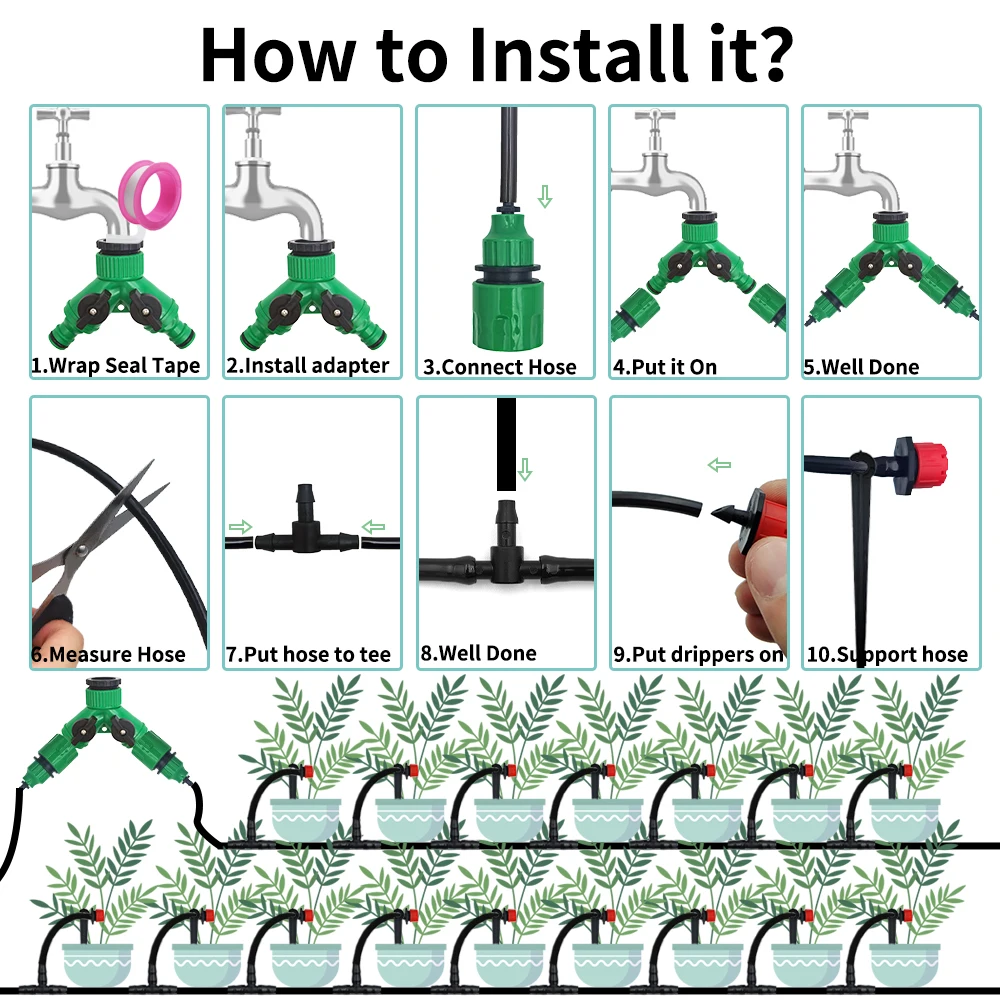 How to Install it?

1.Wrap Seal Tape

2.Install adapter

3.Connect Hose

4.Put it On

5.Well Done

6.Measure Hose

7.Put hose to tee

8.Well Done

9.Put drippers on

10.Support hose