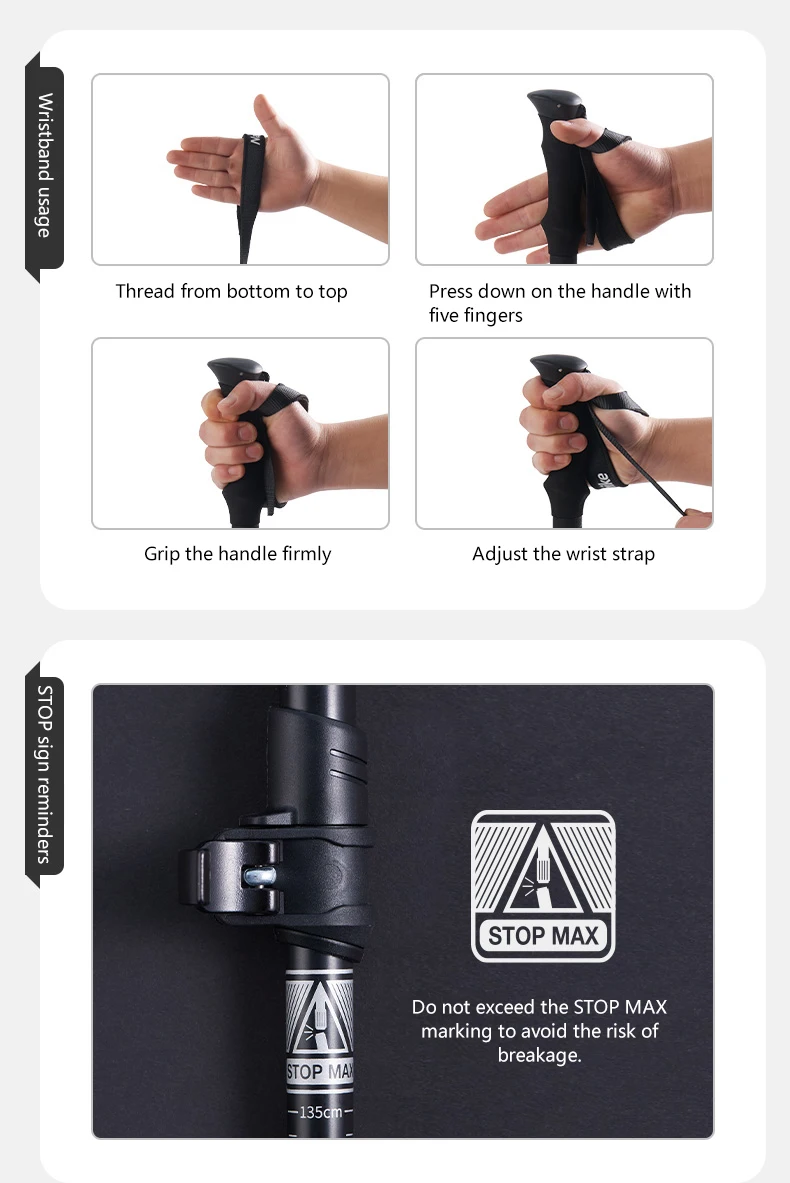 Wristband usage

Thread from bottom to top

Press down on the handle with five fingers

Grip the handle firmly

Adjust the wrist strap

STOP sign reminders

STOP MAX

Do not exceed the STOP MAX marking to avoid the risk of breakage.

STOP MAX

135cm