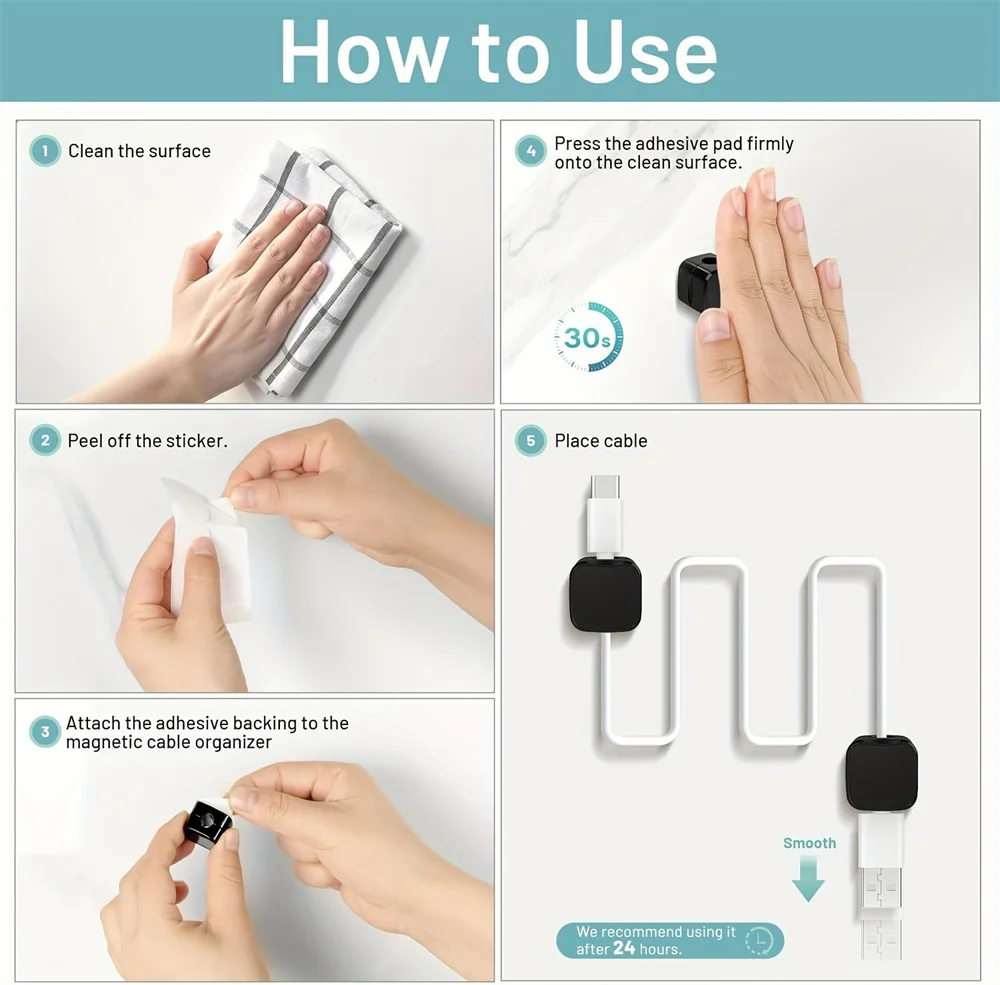 How to Use

1 Clean the surface

2 Peel off the sticker.

3 Attach the adhesive backing to the magnetic cable organizer

4 Press the adhesive pad firmly onto the clean surface.

30s

5 Place cable

Smooth

We recommend using it after 24 hours.