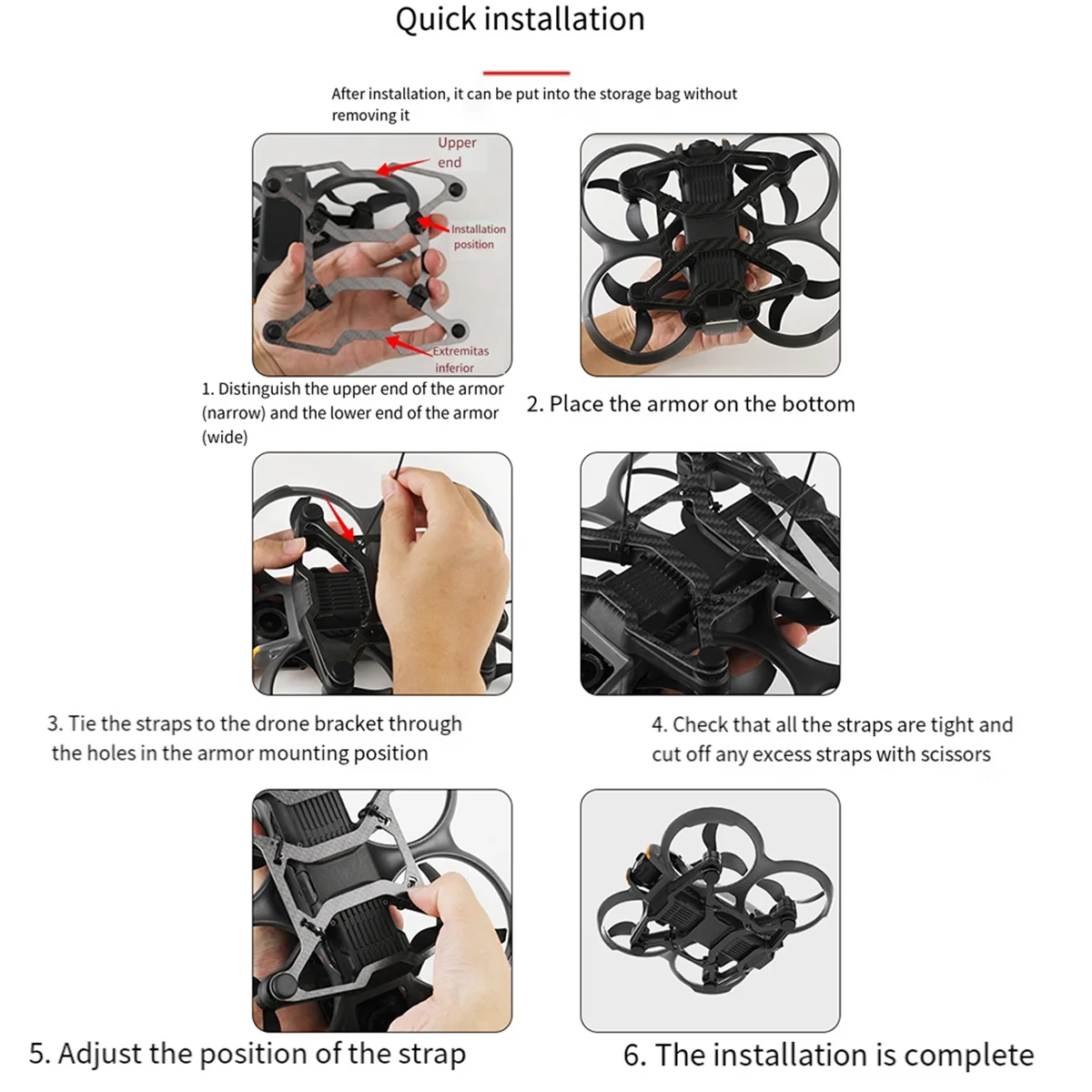 Quick installation

After installation, it can be put into the storage bag without removing it

Upper end

Installation position

Extremitas inferior

1. Distinguish the upper end of the armor (narrow) and the lower end of the armor (wide)

2. Place the armor on the bottom

3. Tie the straps to the drone bracket through the holes in the armor mounting position

4. Check that all the straps are tight and cut off any excess straps with scissors

5. Adjust the position of the strap

6. The installation is complete