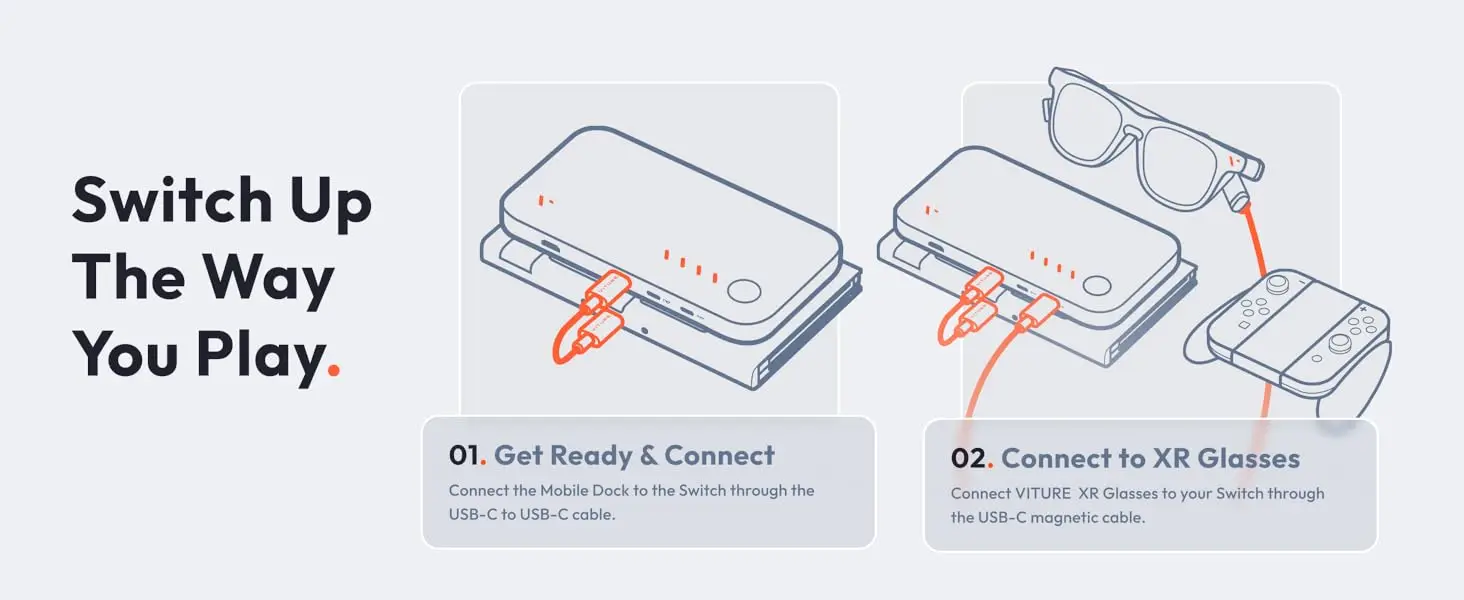 Switch Up The Way You Play.

01. Get Ready & Connect

Connect the Mobile Dock to the Switch through the USB-C to USB-C cable.

02. Connect to XR Glasses

Connect VITURE XR Glasses to your Switch through the USB-C magnetic cable.