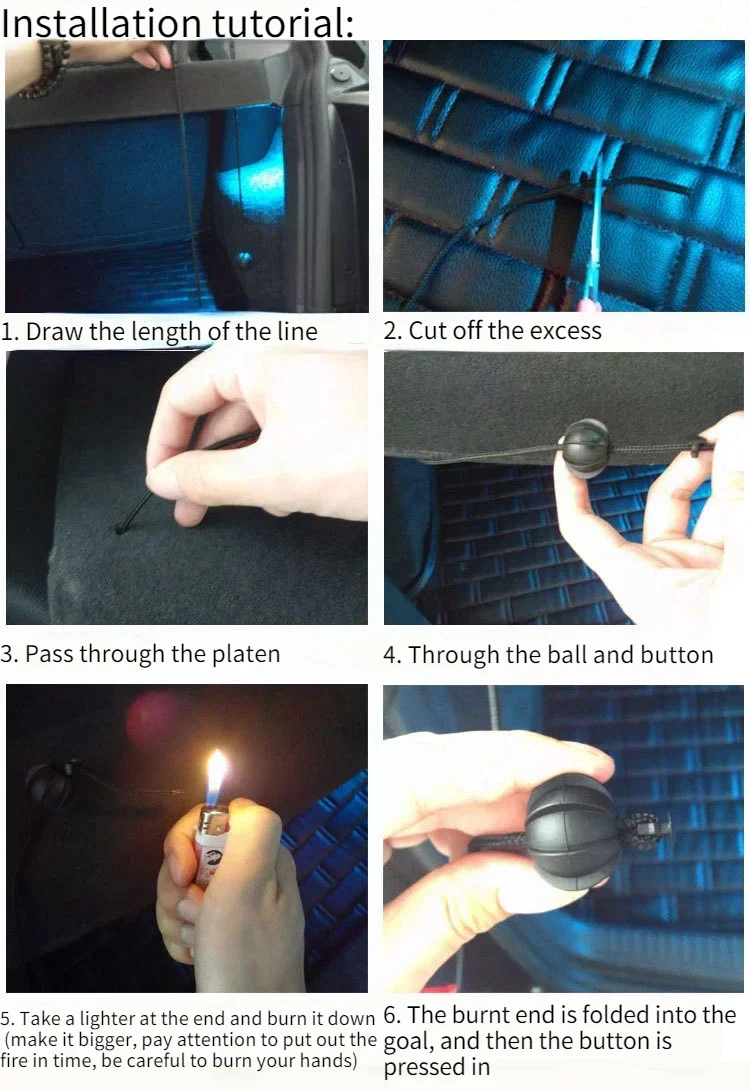 Installation tutorial:

1. Draw the length of the line

2. Cut off the excess

3. Pass through the platen

4. Through the ball and button

5. Take a lighter at the end and burn it down (make it bigger, pay attention to put out the fire in time, be careful to burn your hands)

6. The burnt end is folded into the goal, and then the button is pressed in