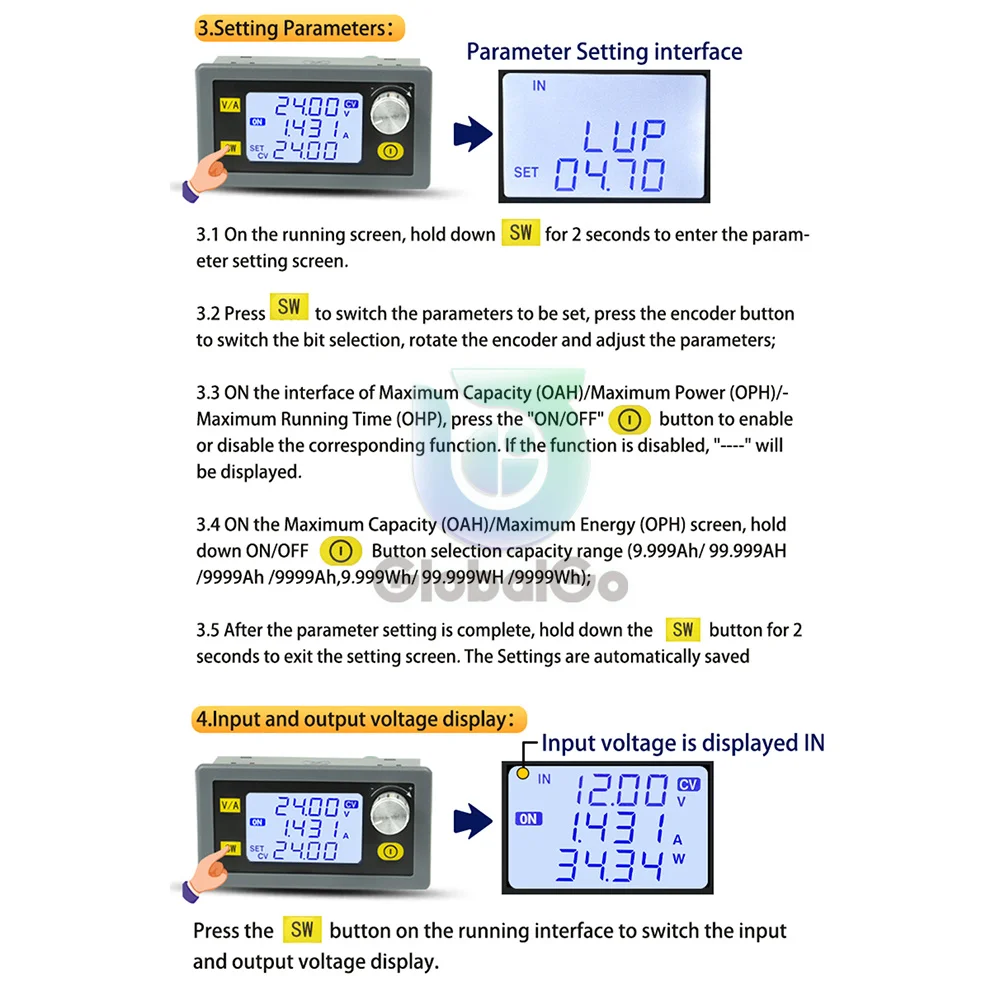 3.Setting Parameters:

V/A 24.00 CV V ON 1.431 A SW SET CV 24.00

Parameter Setting interface

IN LUP SET 04.70

3.1 On the running screen, hold down SW for 2 seconds to enter the parameter setting screen.

3.2 Press SW to switch the parameters to be set, press the encoder button to switch the bit selection, rotate the encoder and adjust the parameters;

3.3 ON the interface of Maximum Capacity (OAH)/Maximum Power (OPH)/-Maximum Running Time (OHP), press the "ON/OFF" button to enable or disable the corresponding function. If the function is disabled, "----" will be displayed.

3.4 ON the Maximum Capacity (OAH)/Maximum Energy (OPH) screen, hold down ON/OFF Button selection capacity range (9.999Ah/ 99.999AH /9999Ah /9999Ah,9.999Wh/ 99.999WH /9999Wh);

GlobalGo

3.5 After the parameter setting is complete, hold down the SW button for 2 seconds to exit the setting screen. The Settings are automatically saved

4.Input and output voltage display:

V/A 24.00 CV V ON 1.431 A SW SET CV 24.00

Input voltage is displayed IN

IN 12.00 CV V ON 1.431 A 34.34 W

Press the SW button on the running interface to switch the input and output voltage display.