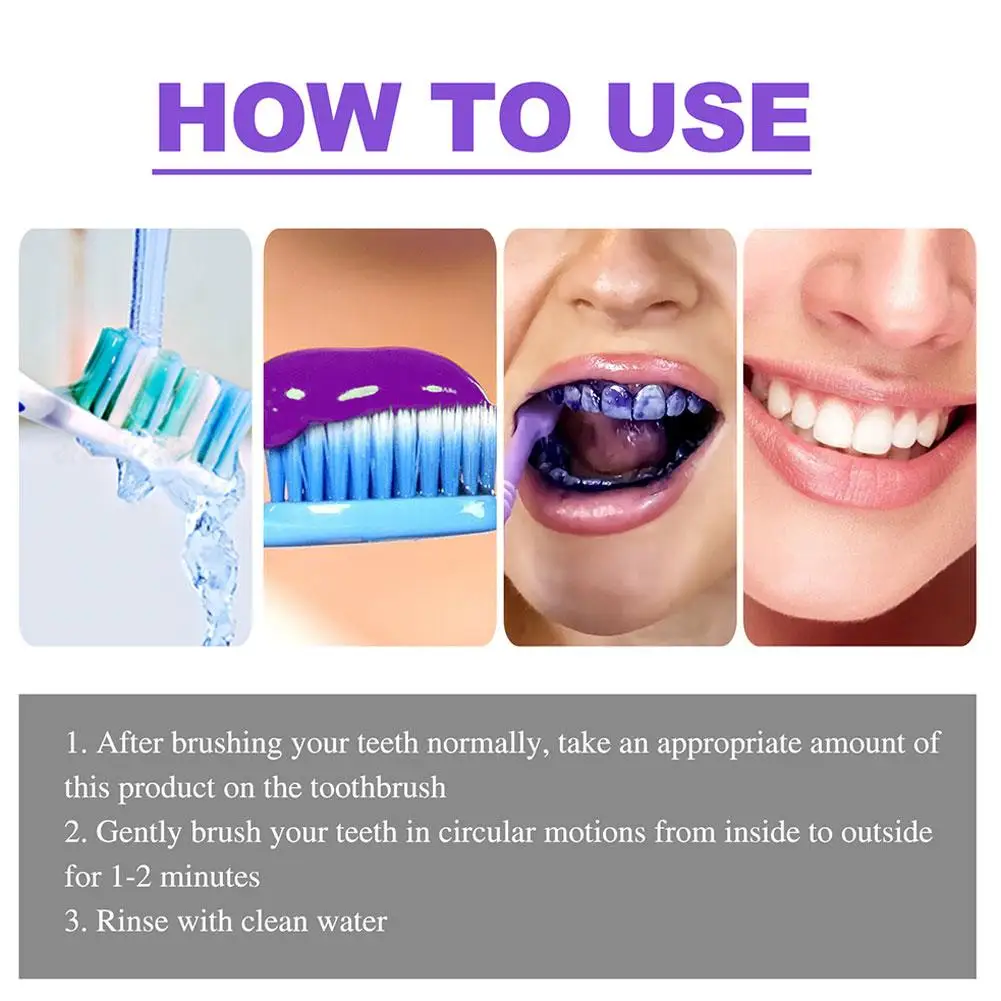 HOW TO USE

1. After brushing your teeth normally, take an appropriate amount of this product on the toothbrush
2. Gently brush your teeth in circular motions from inside to outside for 1-2 minutes
3. Rinse with clean water