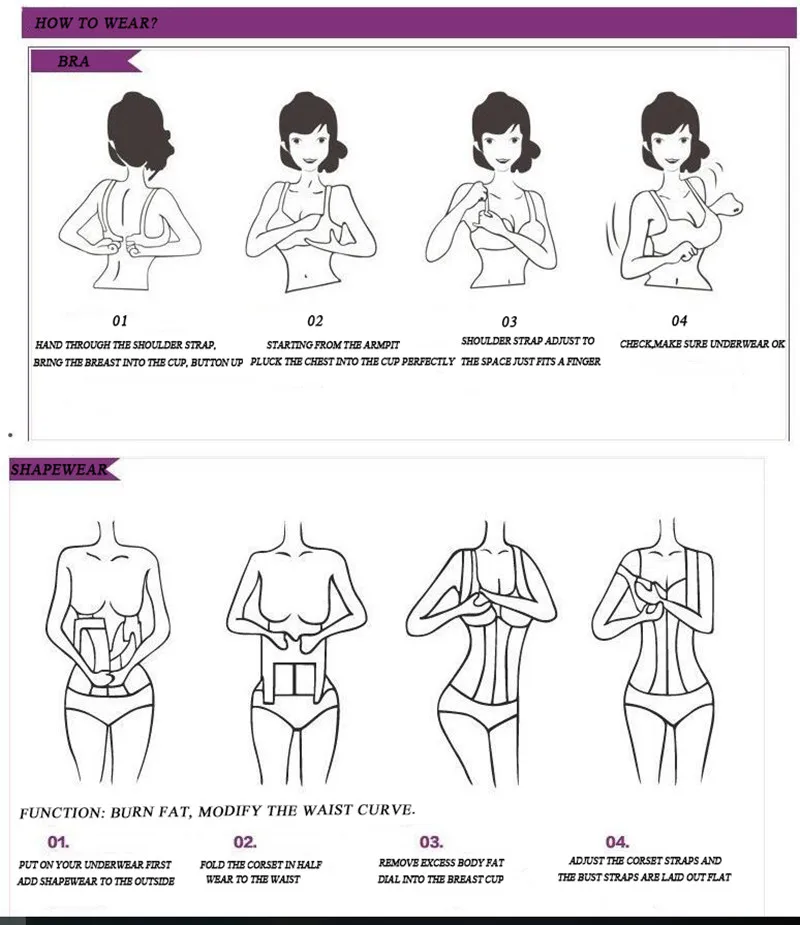 HOW TO WEAR?

BRA

01
HAND THROUGH THE SHOULDER STRAP, BRING THE BREAST INTO THE CUP, BUTTON UP

02
STARTING FROM THE ARMPIT PLUCK THE CHEST INTO THE CUP PERFECTLY

03
SHOULDER STRAP ADJUST TO THE SPACE JUST FITS A FINGER

04
CHECK,MAKE SURE UNDERWEAR OK

SHAPEWEAR

FUNCTION: BURN FAT, MODIFY THE WAIST CURVE.

01.
PUT ON YOUR UNDERWEAR FIRST ADD SHAPEWEAR TO THE OUTSIDE

02.
FOLD THE CORSET IN HALF WEAR TO THE WAIST

03.
REMOVE EXCESS BODY FAT DIAL INTO THE BREAST CUP

04.
ADJUST THE CORSET STRAPS AND THE BUST STRAPS ARE LAID OUT FLAT