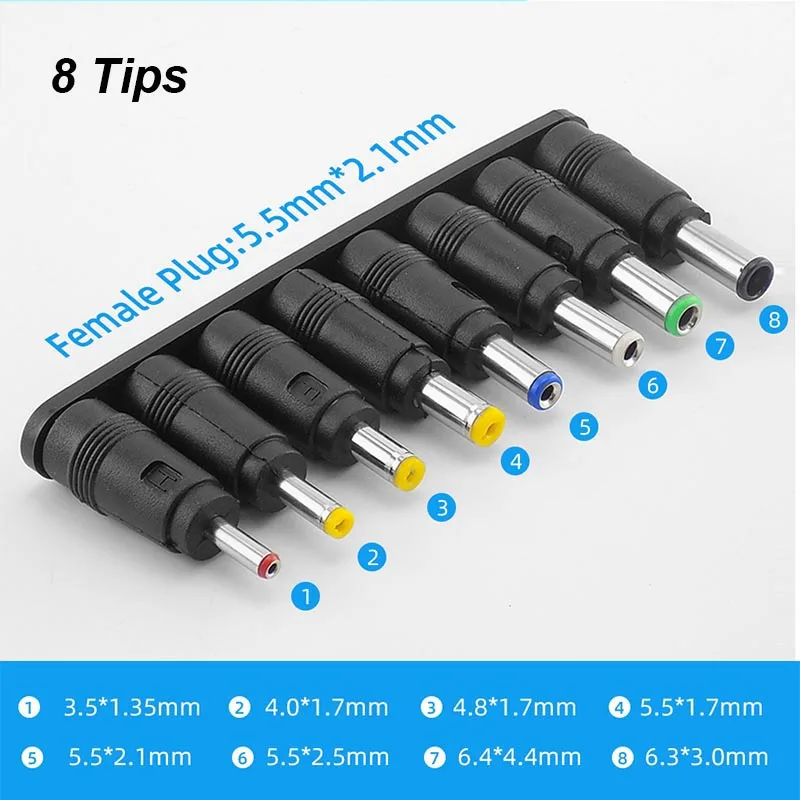 8 Tips

Female Plug:5.5mm*2.1mm

1
2
3
4
5
6
7
8

1 3.5*1.35mm 2 4.0*1.7mm 3 4.8*1.7mm 4 5.5*1.7mm
5 5.5*2.1mm 6 5.5*2.5mm 7 6.4*4.4mm 8 6.3*3.0mm