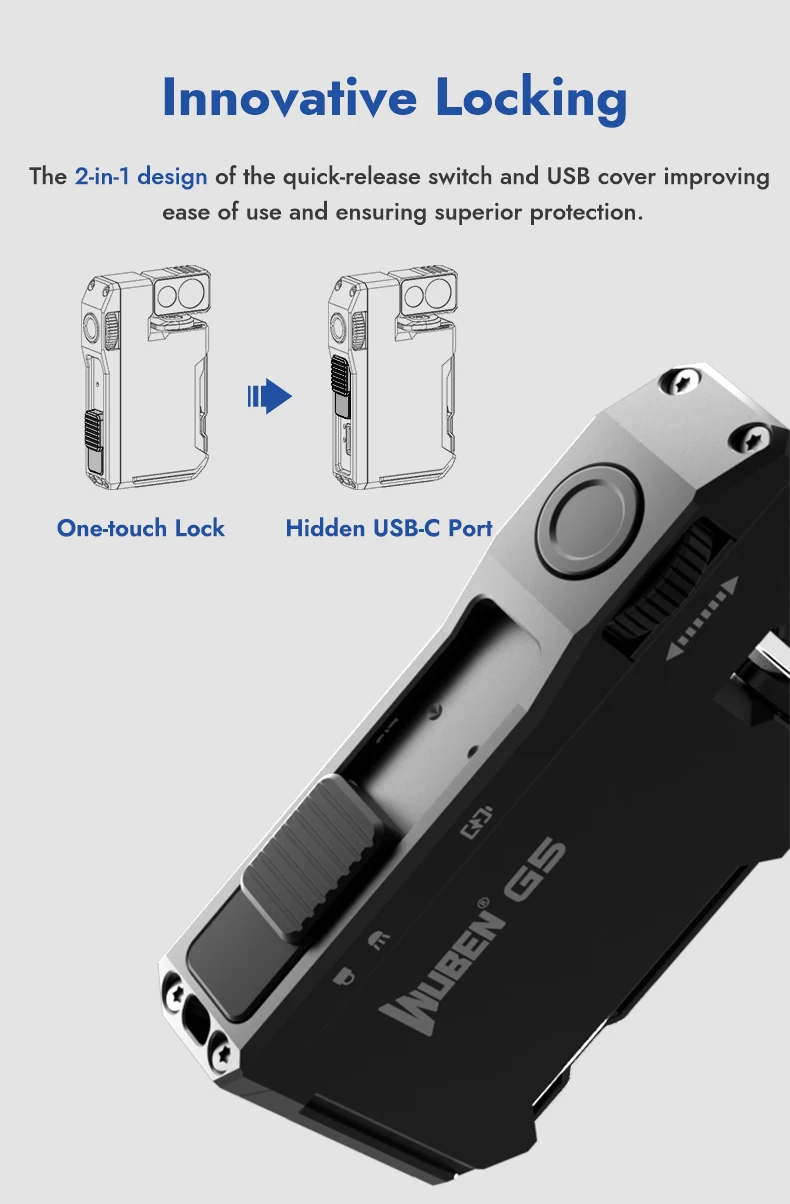 Innovative Locking

The 2-in-1 design of the quick-release switch and USB cover improving ease of use and ensuring superior protection.

One-touch Lock

Hidden USB-C Port

WUBEN® G5