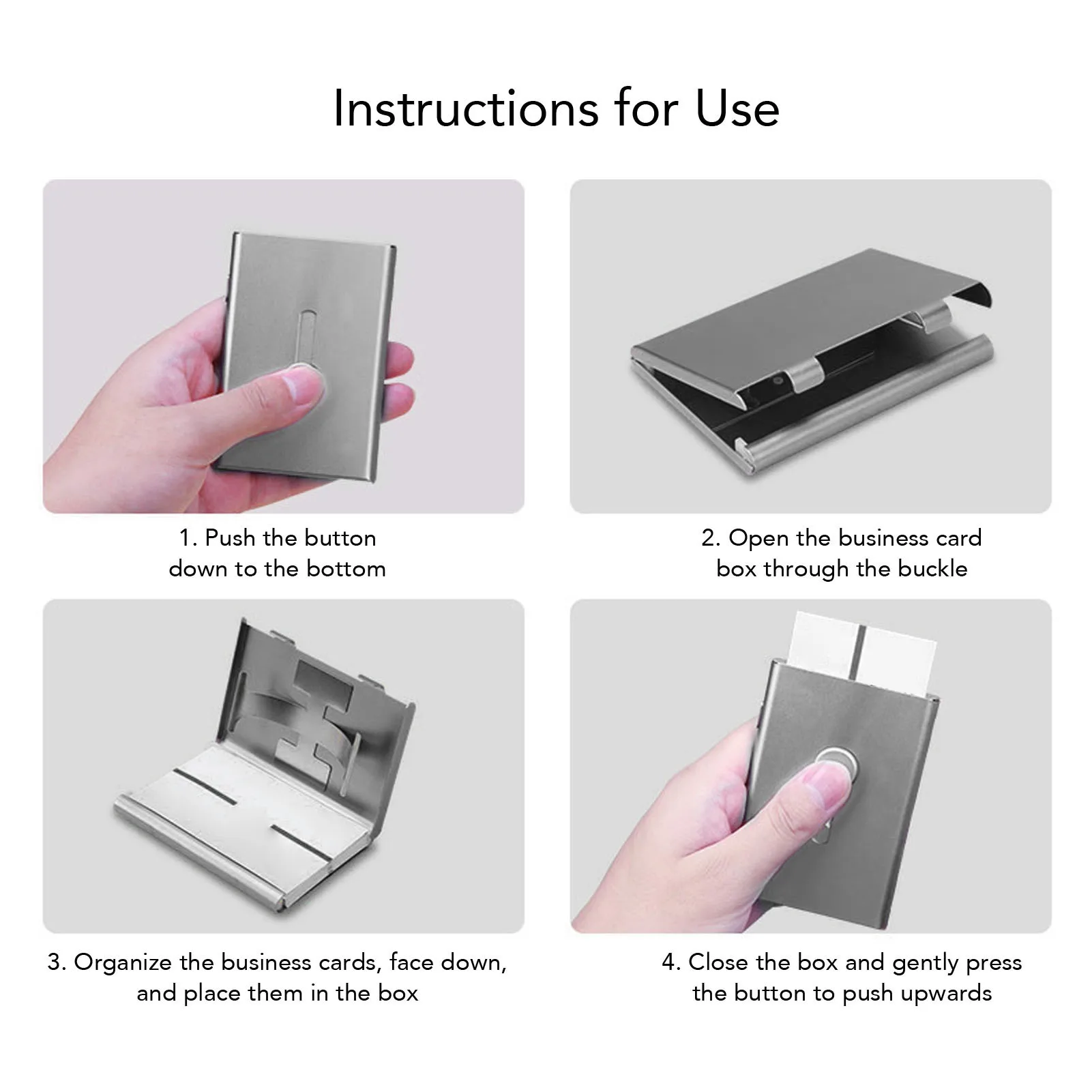 Instructions for Use

1. Push the button down to the bottom

2. Open the business card box through the buckle

3. Organize the business cards, face down, and place them in the box

4. Close the box and gently press the button to push upwards