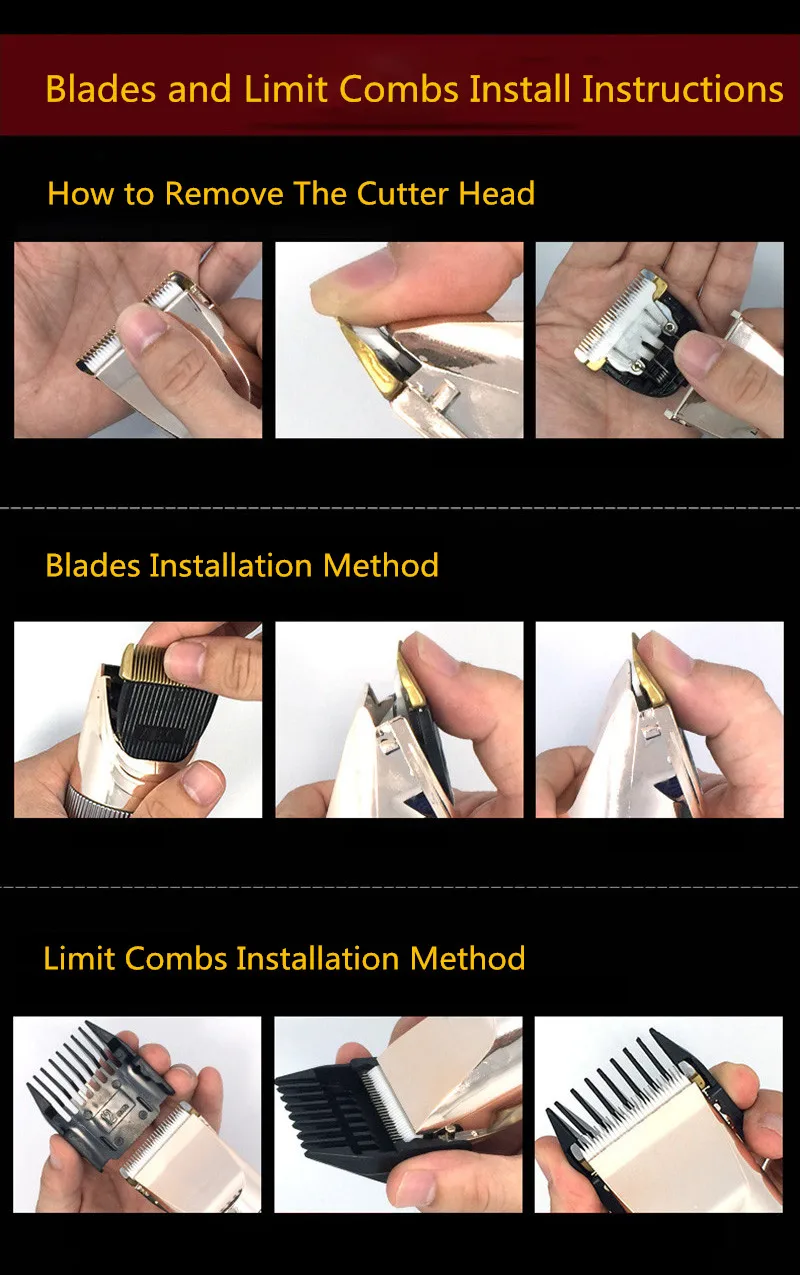 Blades and Limit Combs Install Instructions

How to Remove The Cutter Head

Blades Installation Method

Limit Combs Installation Method