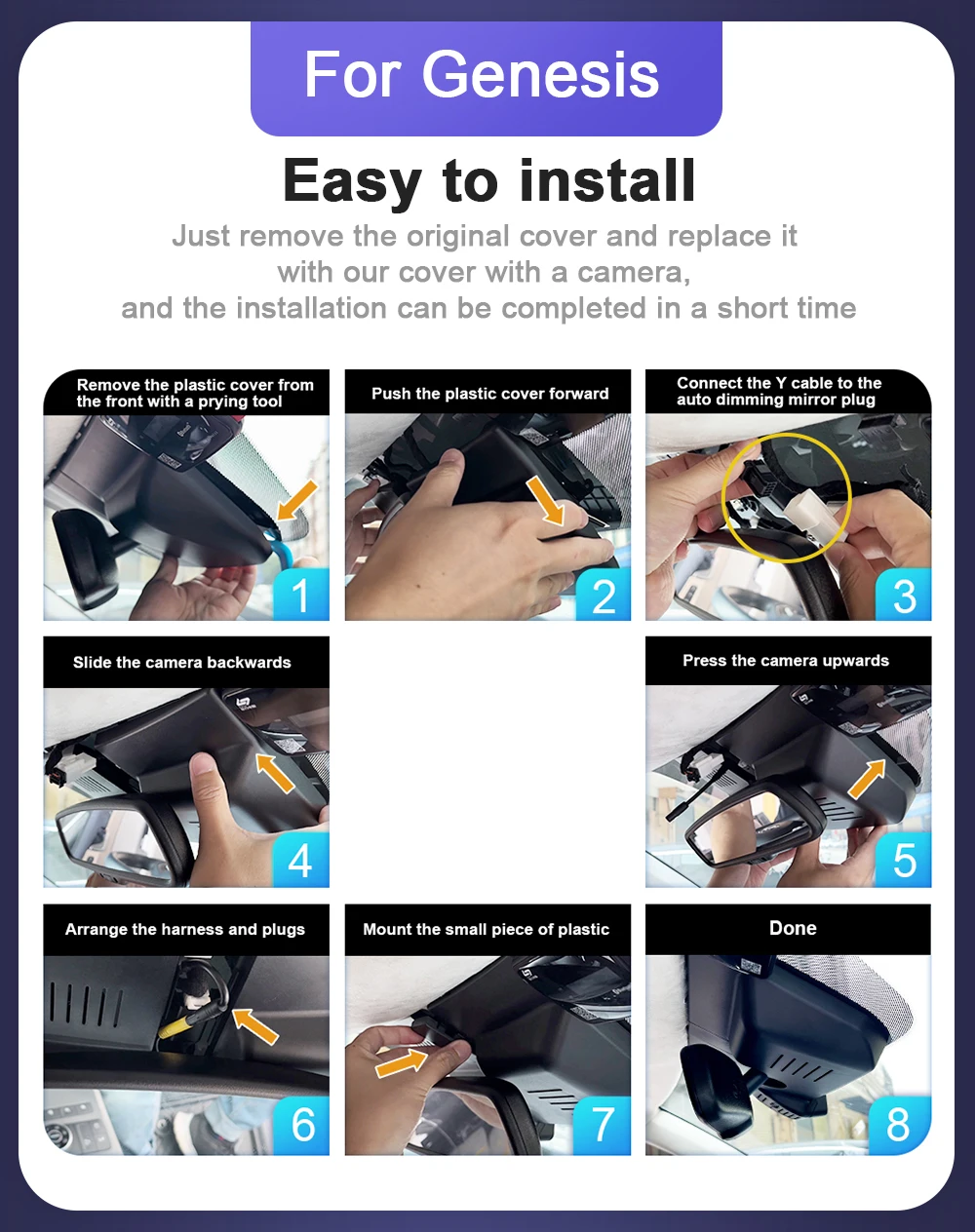 For Genesis

Easy to install

Just remove the original cover and replace it with our cover with a camera, and the installation can be completed in a short time

Remove the plastic cover from the front with a prying tool

1

Push the plastic cover forward

2

Connect the Y cable to the auto dimming mirror plug

3

Slide the camera backwards

4

Press the camera upwards

5

Arrange the harness and plugs

6

Mount the small piece of plastic

7

Done

8