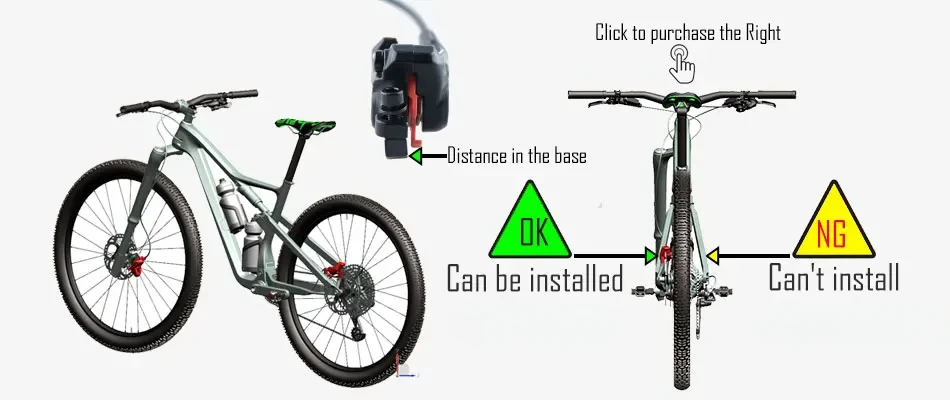 Click to purchase the Right

Distance in the base

OK

Can be installed

NG

Can't install