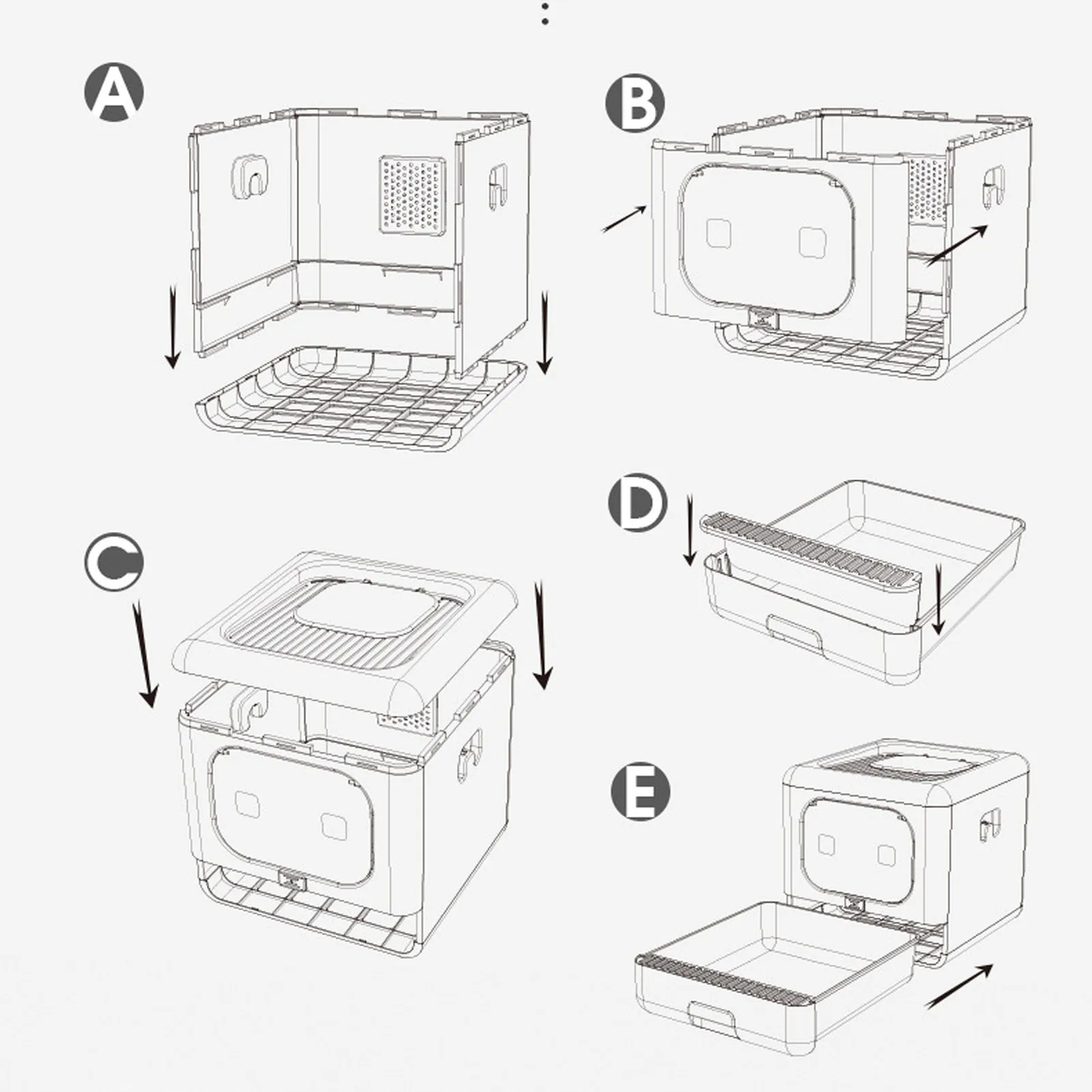 A
B
C
D
E