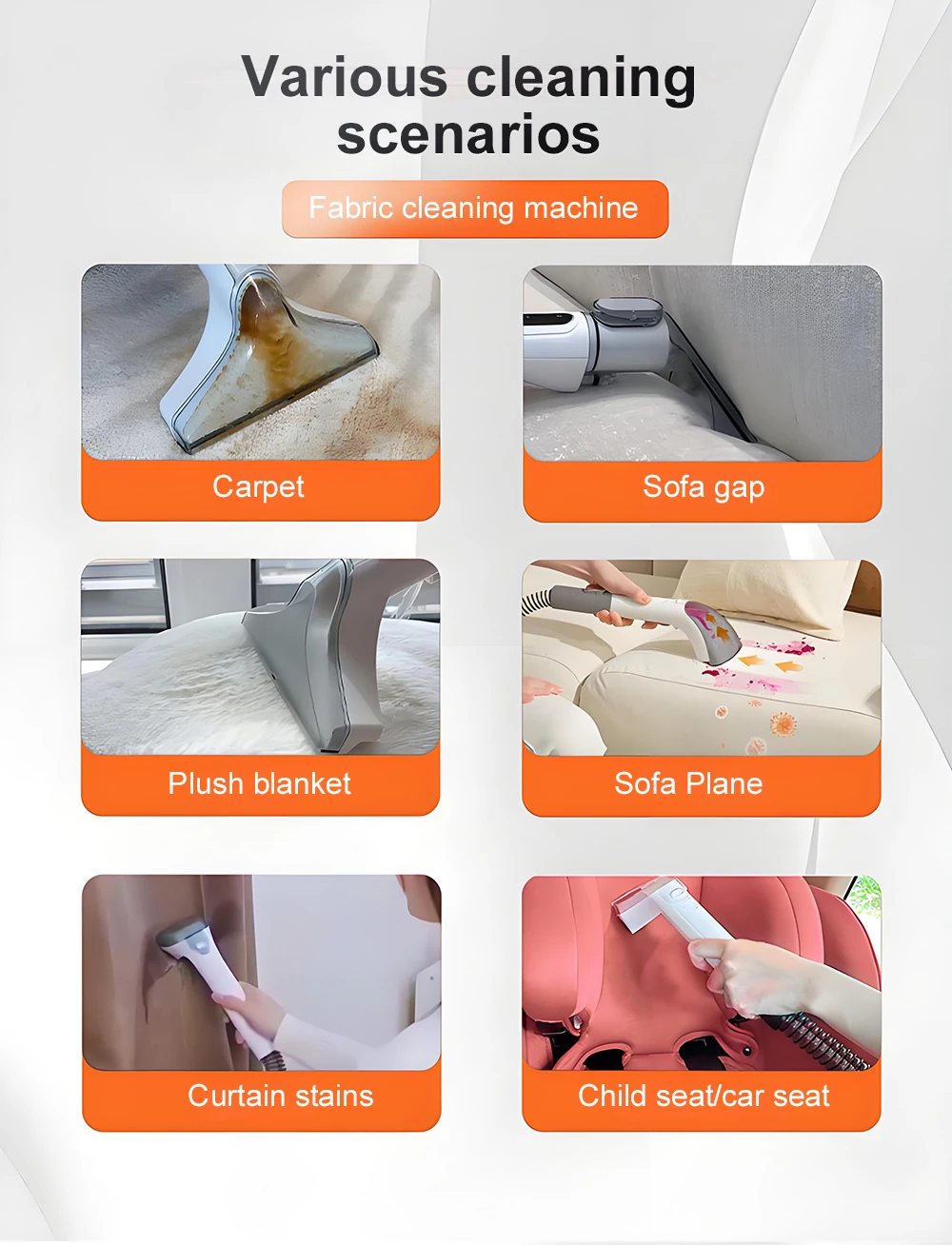 Various cleaning scenarios

Fabric cleaning machine

Carpet

Sofa gap

Plush blanket

Sofa Plane

Curtain stains

Child seat/car seat