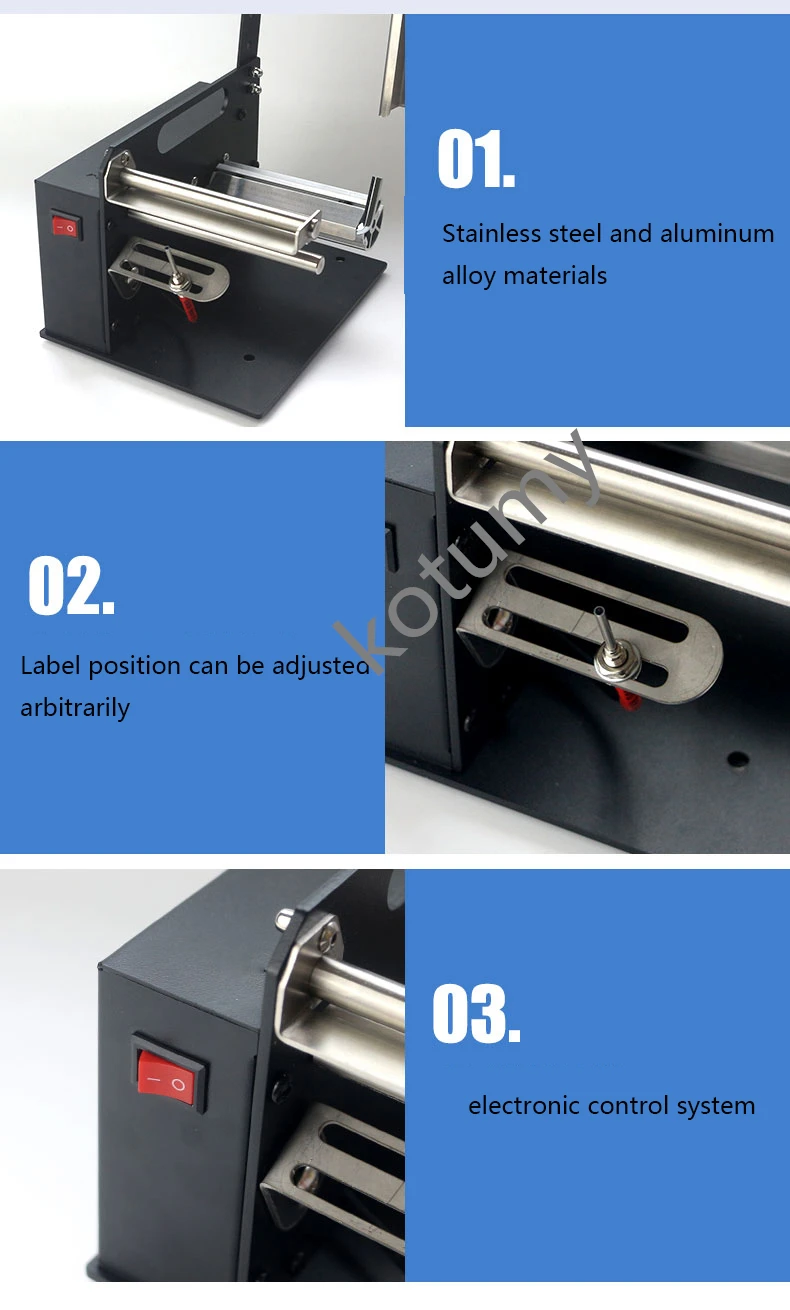 01.

Stainless steel and aluminum alloy materials

02.

Label position can be adjusted arbitrarily

kotumy

03.

electronic control system