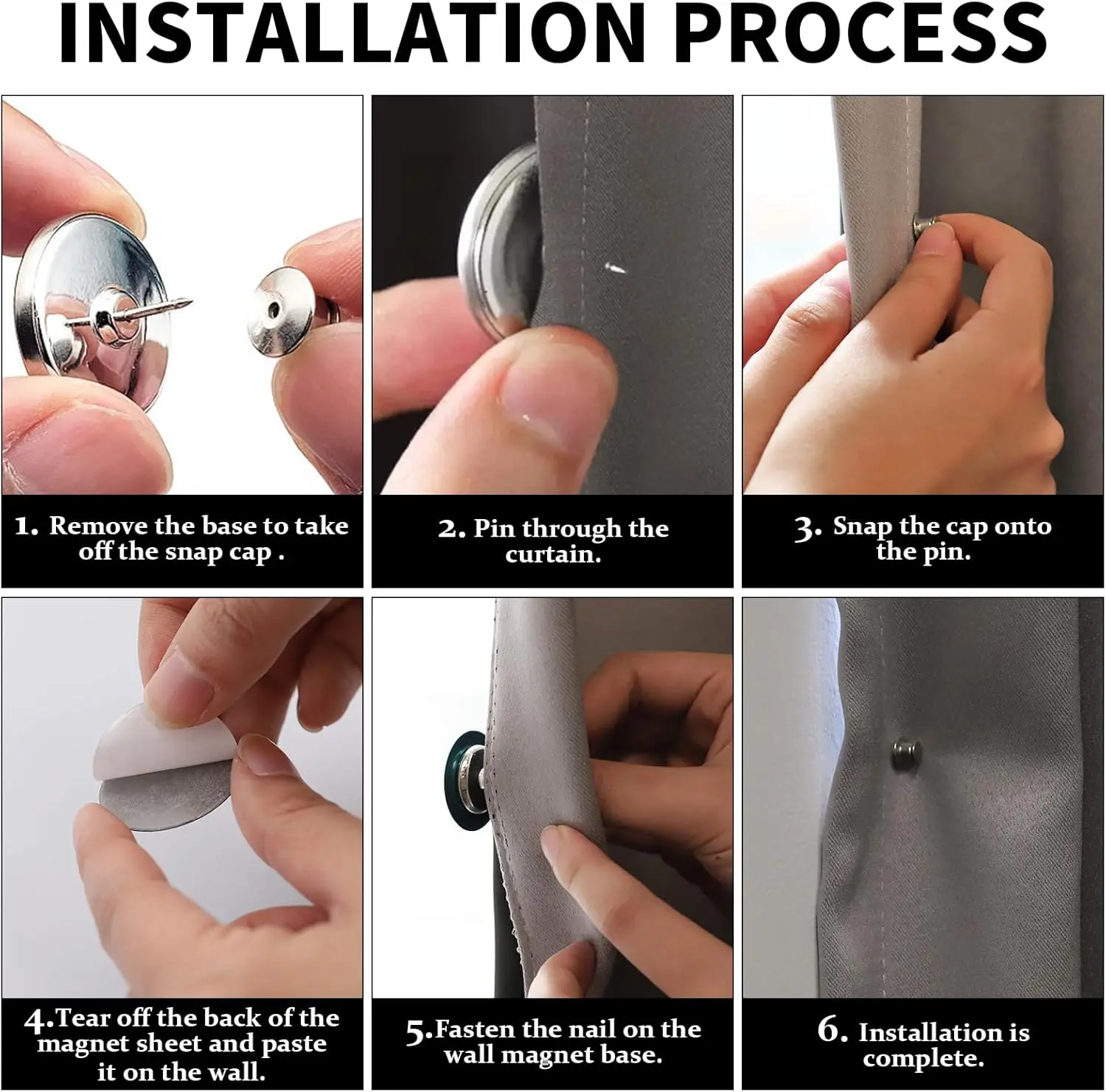 INSTALLATION PROCESS

1. Remove the base to take off the snap cap .

2. Pin through the curtain.

3. Snap the cap onto the pin.

4.Tear off the back of the magnet sheet and paste it on the wall.

5.Fasten the nail on the wall magnet base.

6. Installation is complete.