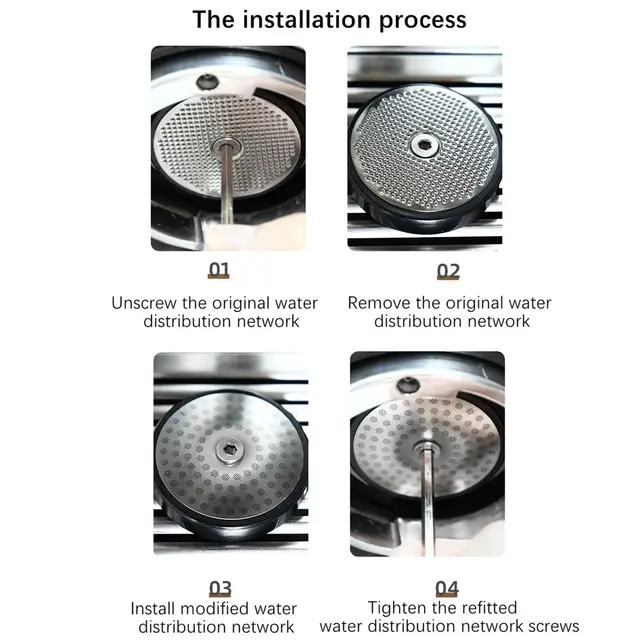 The installation process

01

Unscrew the original water distribution network

02

Remove the original water distribution network

03

Install modified water distribution network

04

Tighten the refitted water distribution network screws