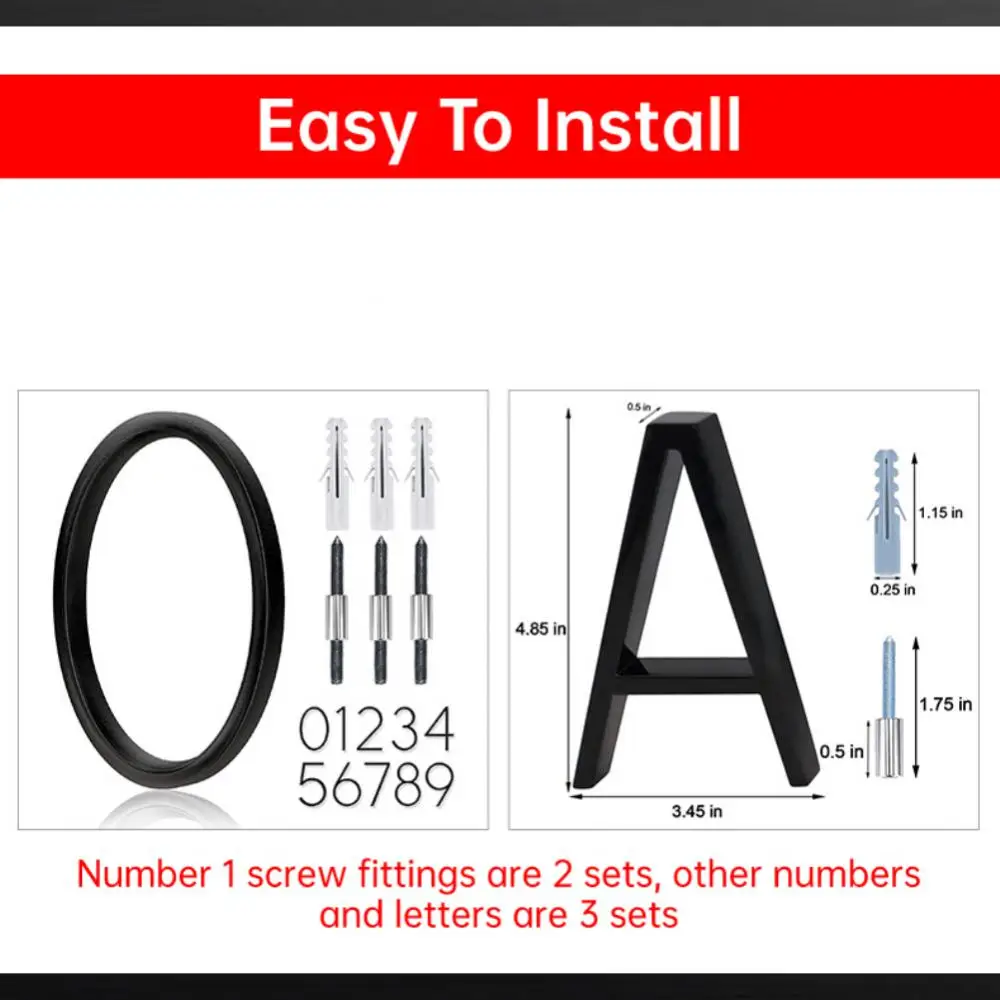 Easy To Install

01234
56789

0.5 in
4.85 in
3.45 in
1.15 in
0.25 in
1.75 in
0.5 in

Number 1 screw fittings are 2 sets, other numbers and letters are 3 sets