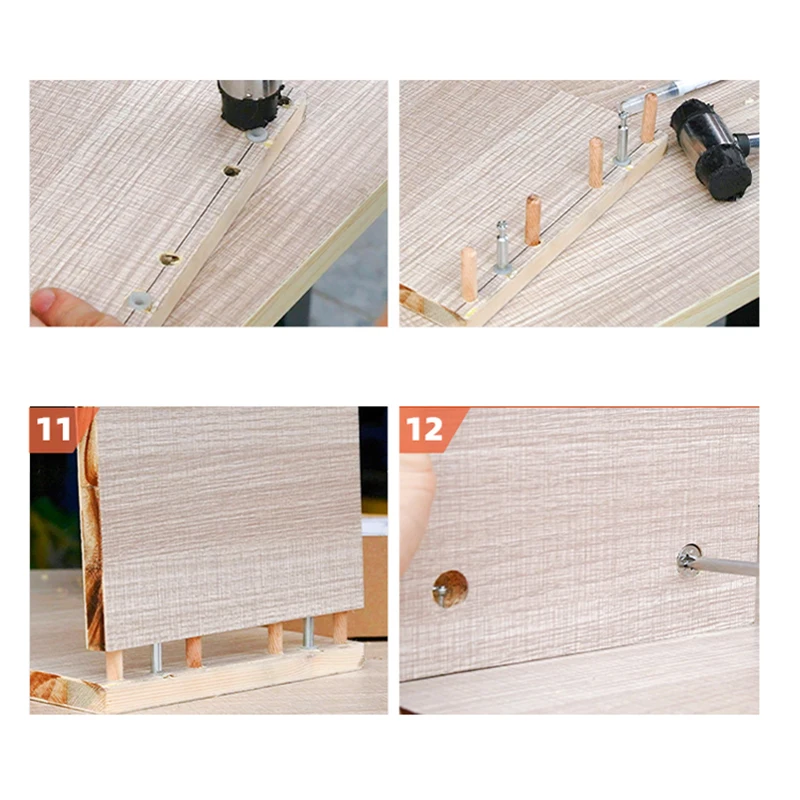 11

12