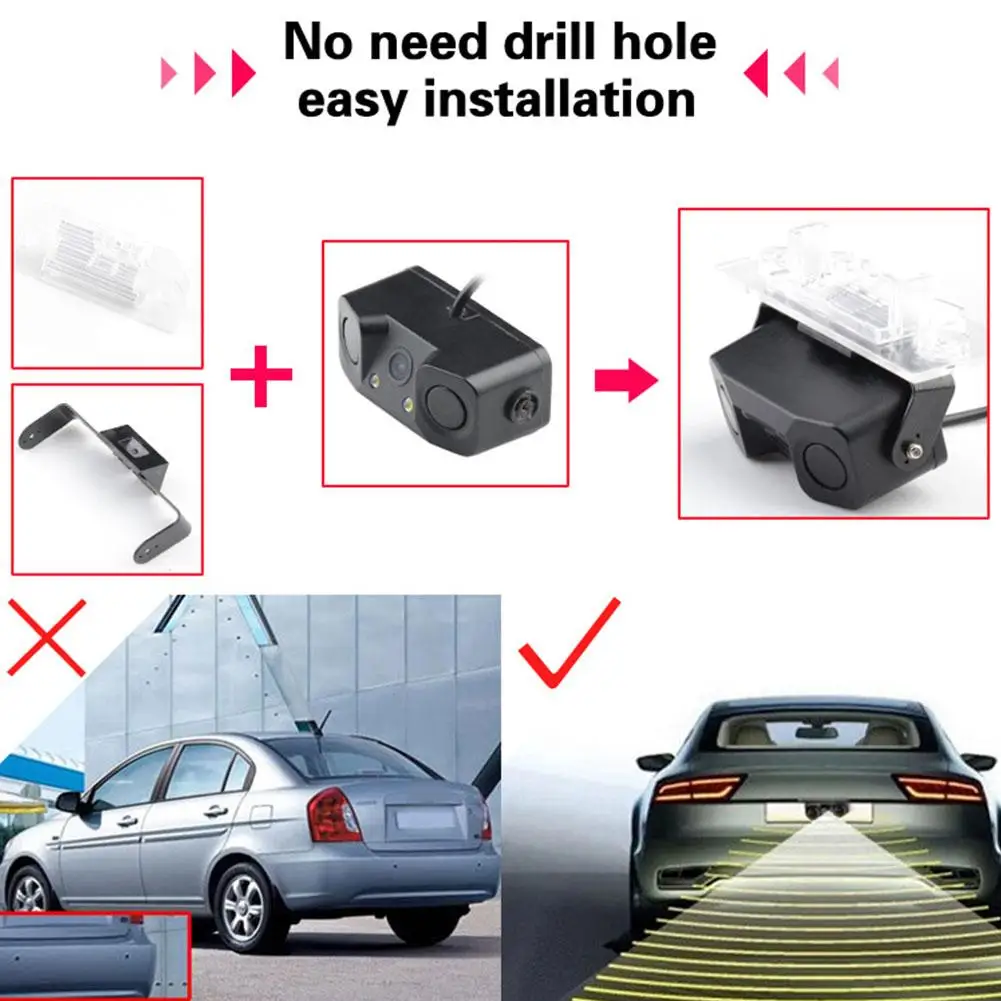 No need drill hole
easy installation