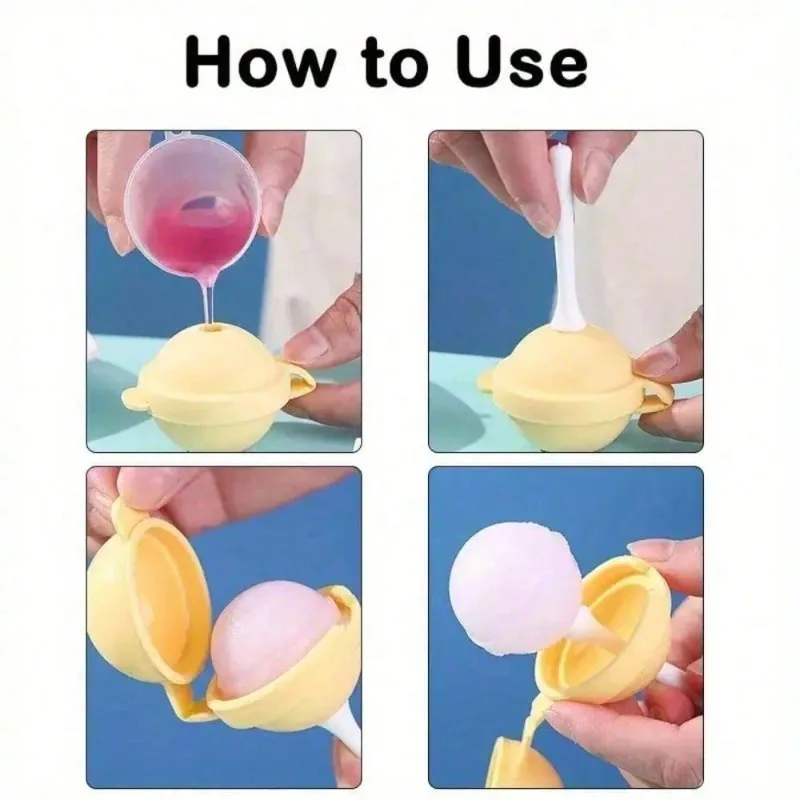 How to Use