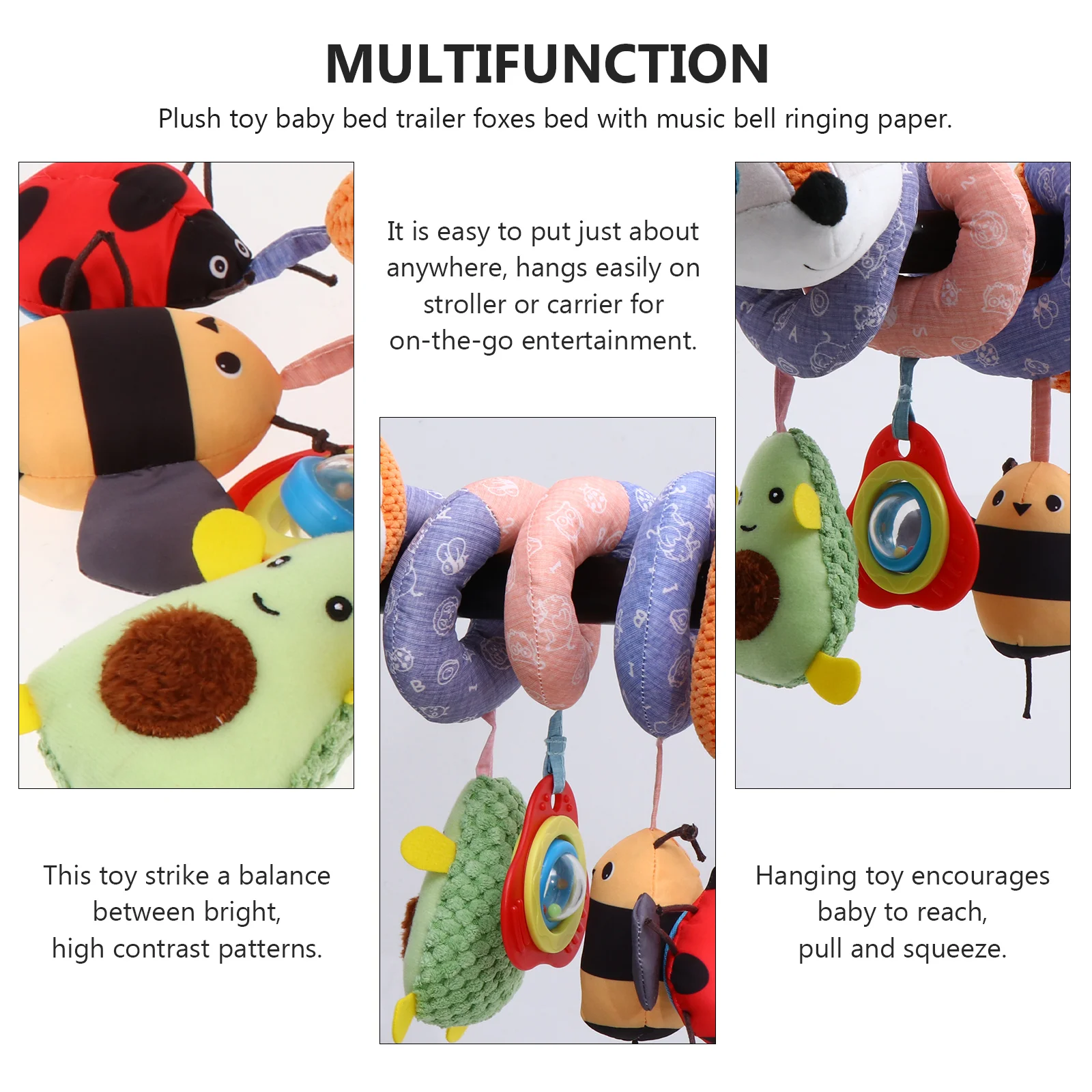 MULTIFUNCTION

Plush toy baby bed trailer foxes bed with music bell ringing paper.

It is easy to put just about anywhere, hangs easily on stroller or carrier for on-the-go entertainment.

This toy strike a balance between bright, high contrast patterns.

Hanging toy encourages baby to reach, pull and squeeze.