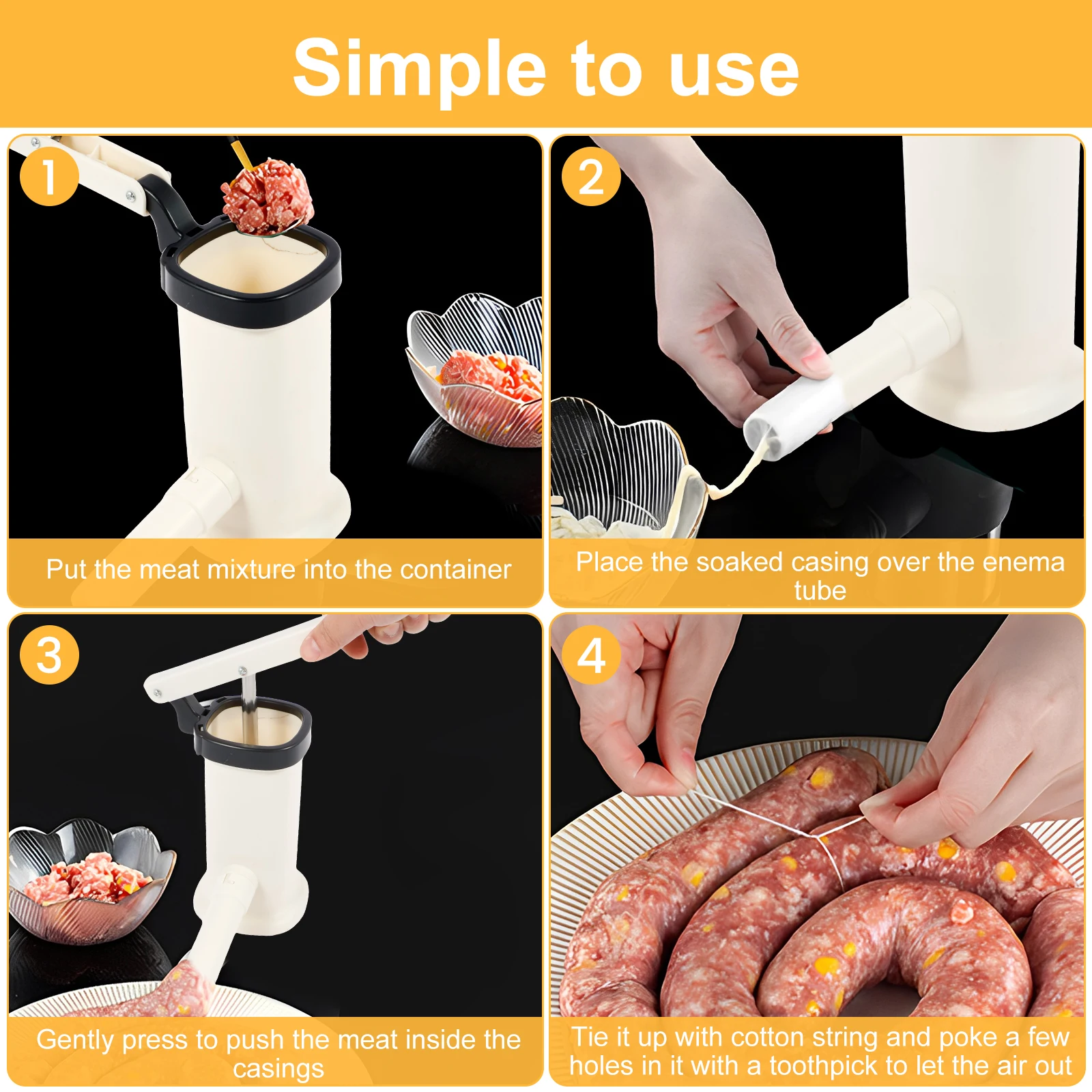 Simple to use

1

Put the meat mixture into the container

2

Place the soaked casing over the enema tube

3

Gently press to push the meat inside the casings

4

Tie it up with cotton string and poke a few holes in it with a toothpick to let the air out