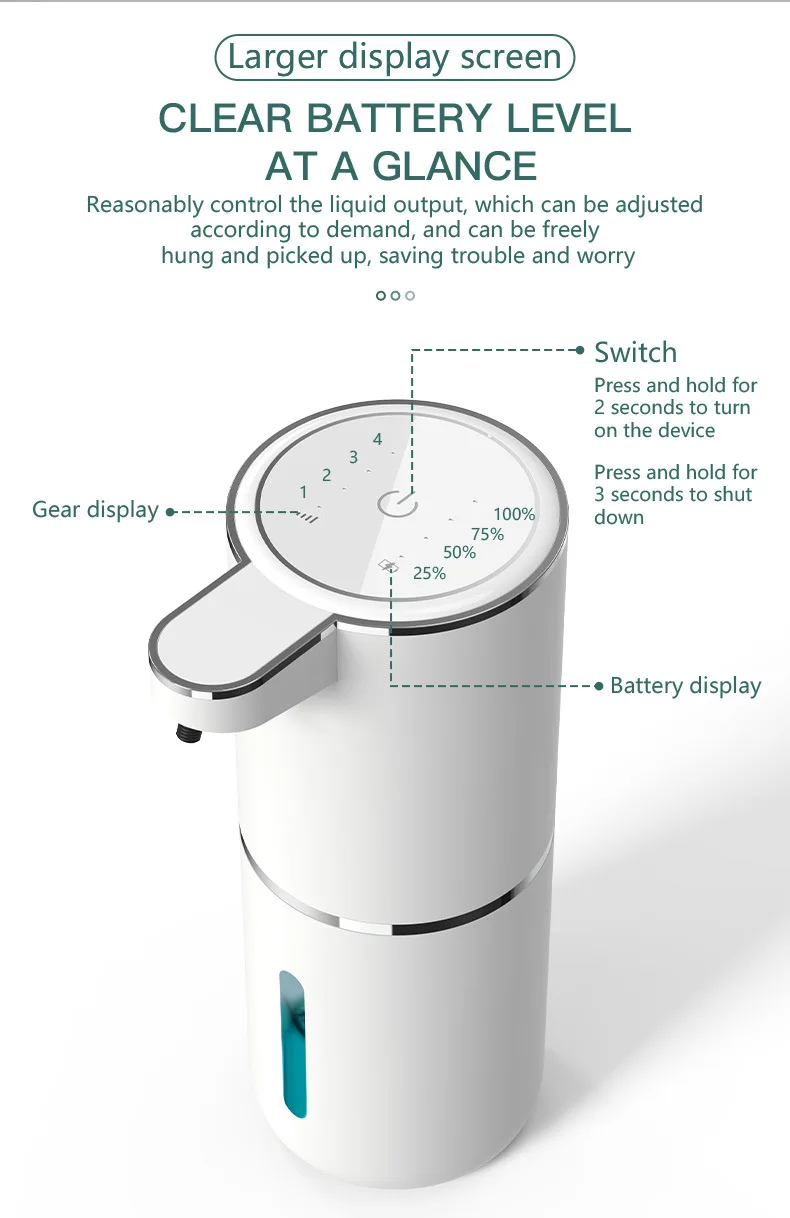 Larger display screen

CLEAR BATTERY LEVEL AT A GLANCE

Reasonably control the liquid output, which can be adjusted according to demand, and can be freely hung and picked up, saving trouble and worry

Switch

Press and hold for 2 seconds to turn on the device

Press and hold for 3 seconds to shut down

Gear display

4
3
2
1

100%
75%
50%
25%

Battery display