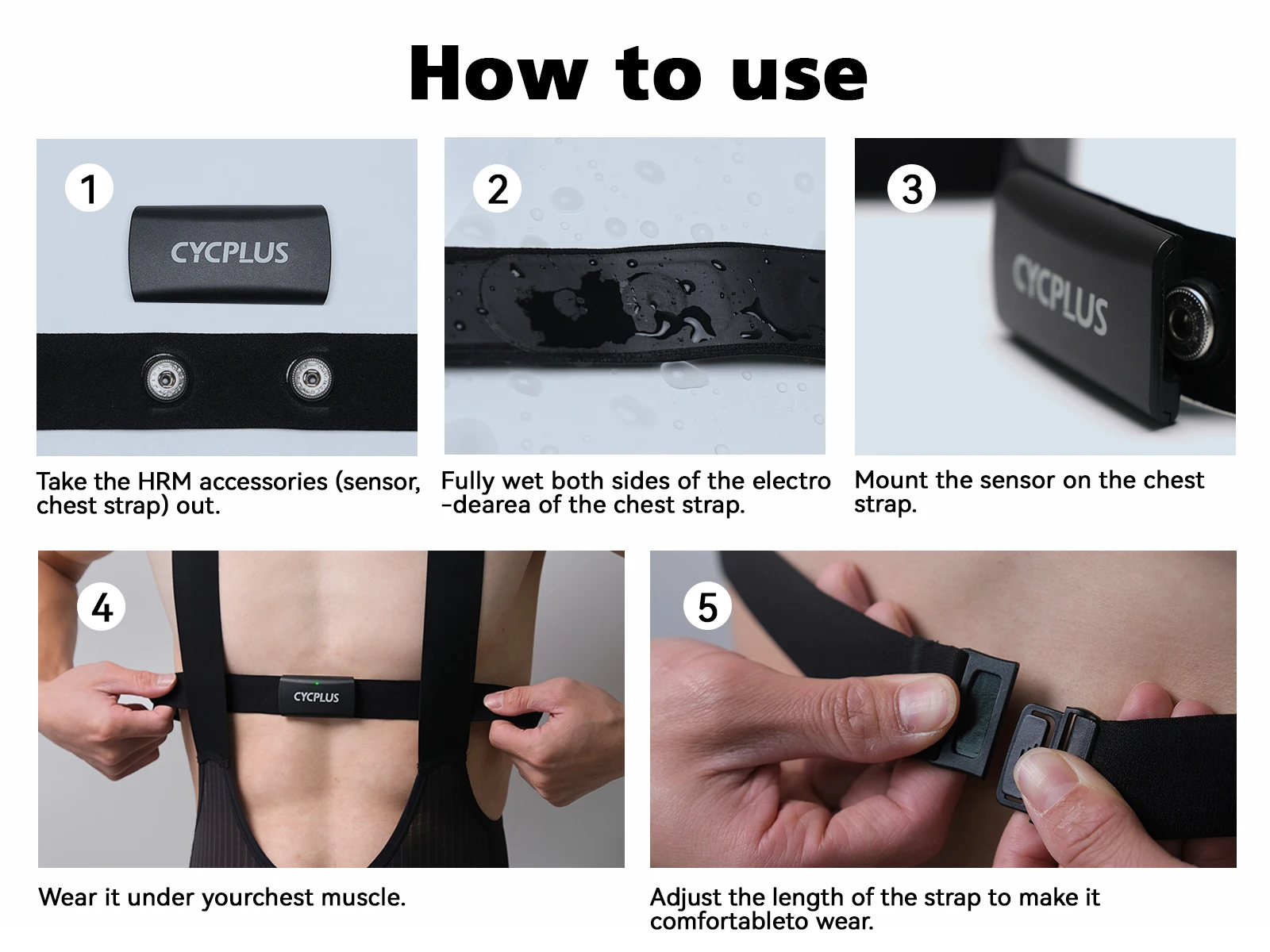 How to use

1

CYCPLUS

Take the HRM accessories (sensor, chest strap) out.

2

Fully wet both sides of the electro -dearea of the chest strap.

3

CYCPLUS

Mount the sensor on the chest strap.

4

CYCPLUS

Wear it under yourchest muscle.

5

Adjust the length of the strap to make it comfortableto wear.