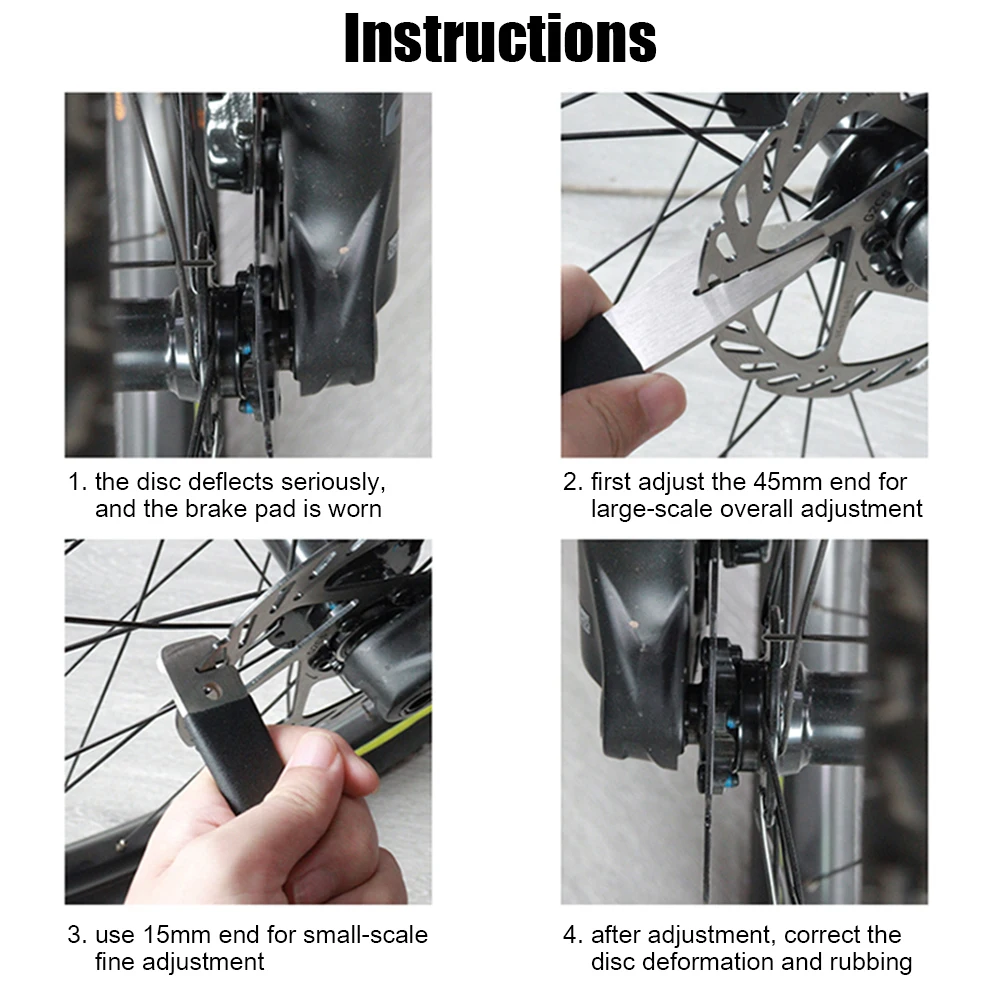 Instructions

1. the disc deflects seriously, and the brake pad is worn

2. first adjust the 45mm end for large-scale overall adjustment

3. use 15mm end for small-scale fine adjustment

4. after adjustment, correct the disc deformation and rubbing