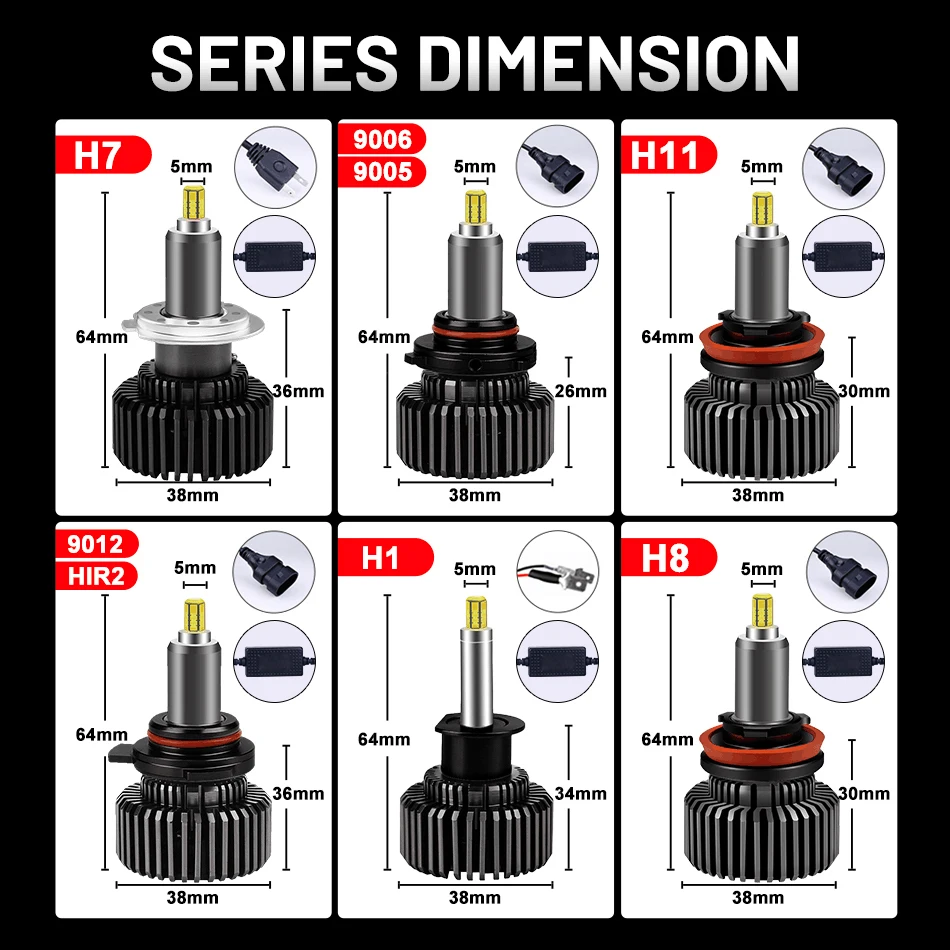 SERIES DIMENSION

H7
5mm
64mm
36mm
38mm

9006
9005
5mm
64mm
26mm
38mm

H11
5mm
64mm
30mm
38mm

9012
HIR2
5mm
64mm
36mm
38mm

H1
5mm
64mm
34mm
38mm

H8
5mm
64mm
30mm
38mm