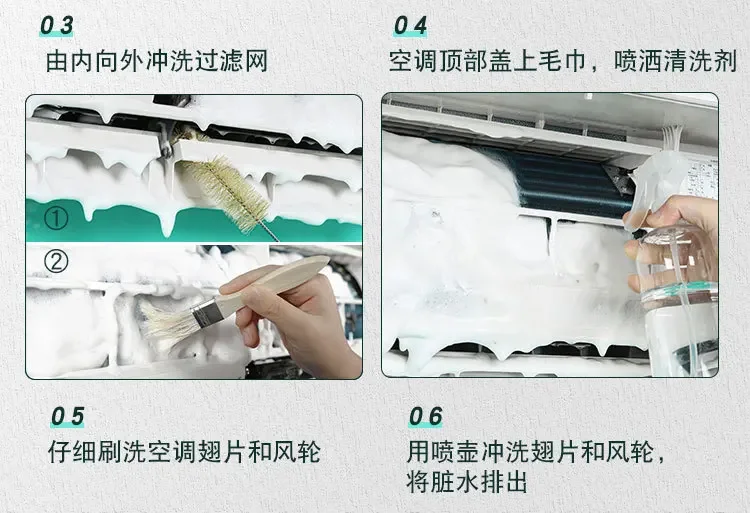 03
由内向外冲洗过滤网

04
空调顶部盖上毛巾，喷洒清洗剂

①

②

05
仔细刷洗空调翅片和风轮

06
用喷壶冲洗翅片和风轮，将脏水排出