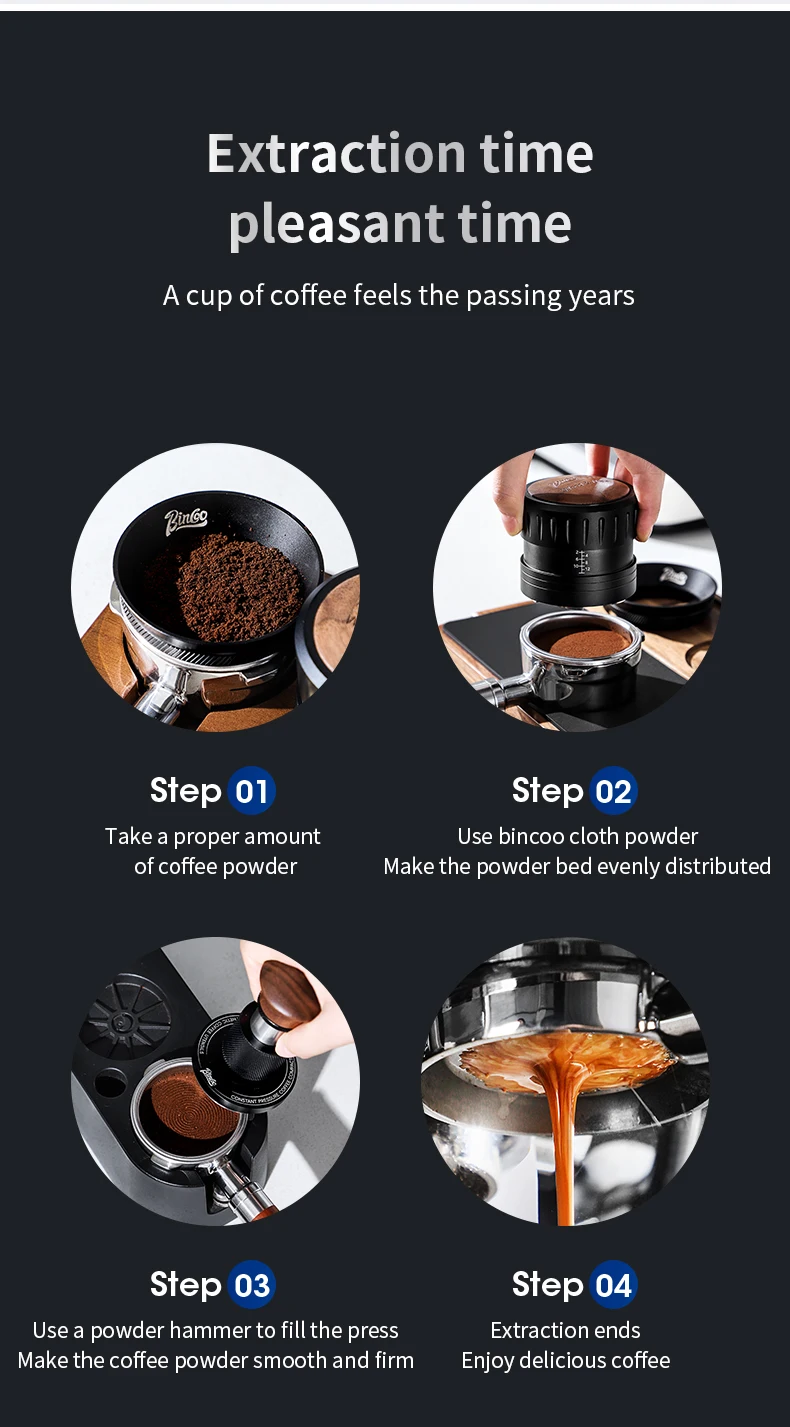 Extraction time
pleasant time

A cup of coffee feels the passing years

Bincoo

Step 01
Take a proper amount of coffee powder

Step 02
Use bincoo cloth powder
Make the powder bed evenly distributed

Step 03
Use a powder hammer to fill the press
Make the coffee powder smooth and firm

Step 04
Extraction ends
Enjoy delicious coffee