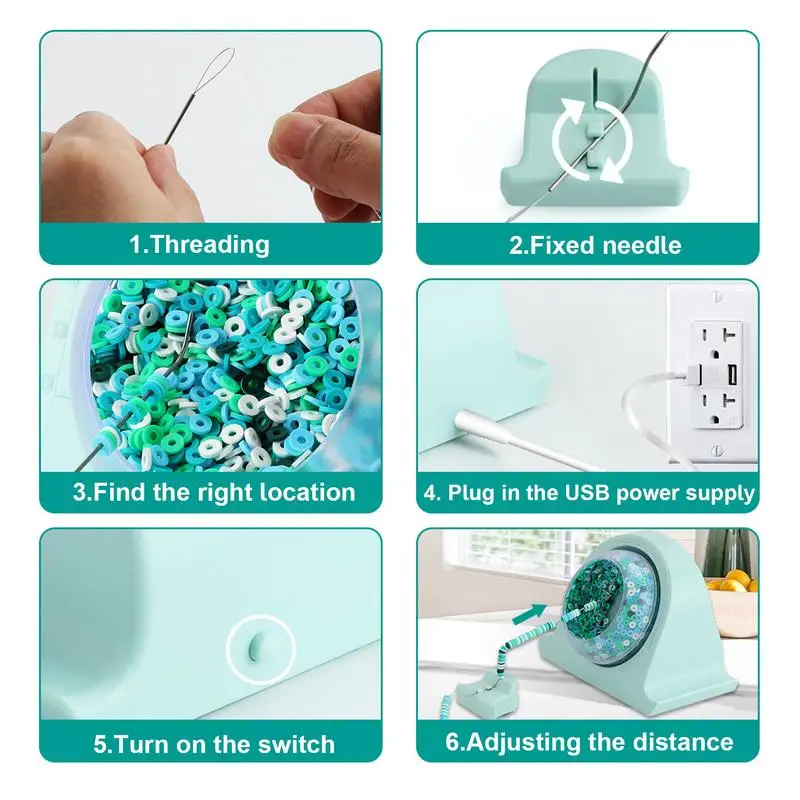 1.Threading

2.Fixed needle

3.Find the right location

4. Plug in the USB power supply

5.Turn on the switch

6.Adjusting the distance